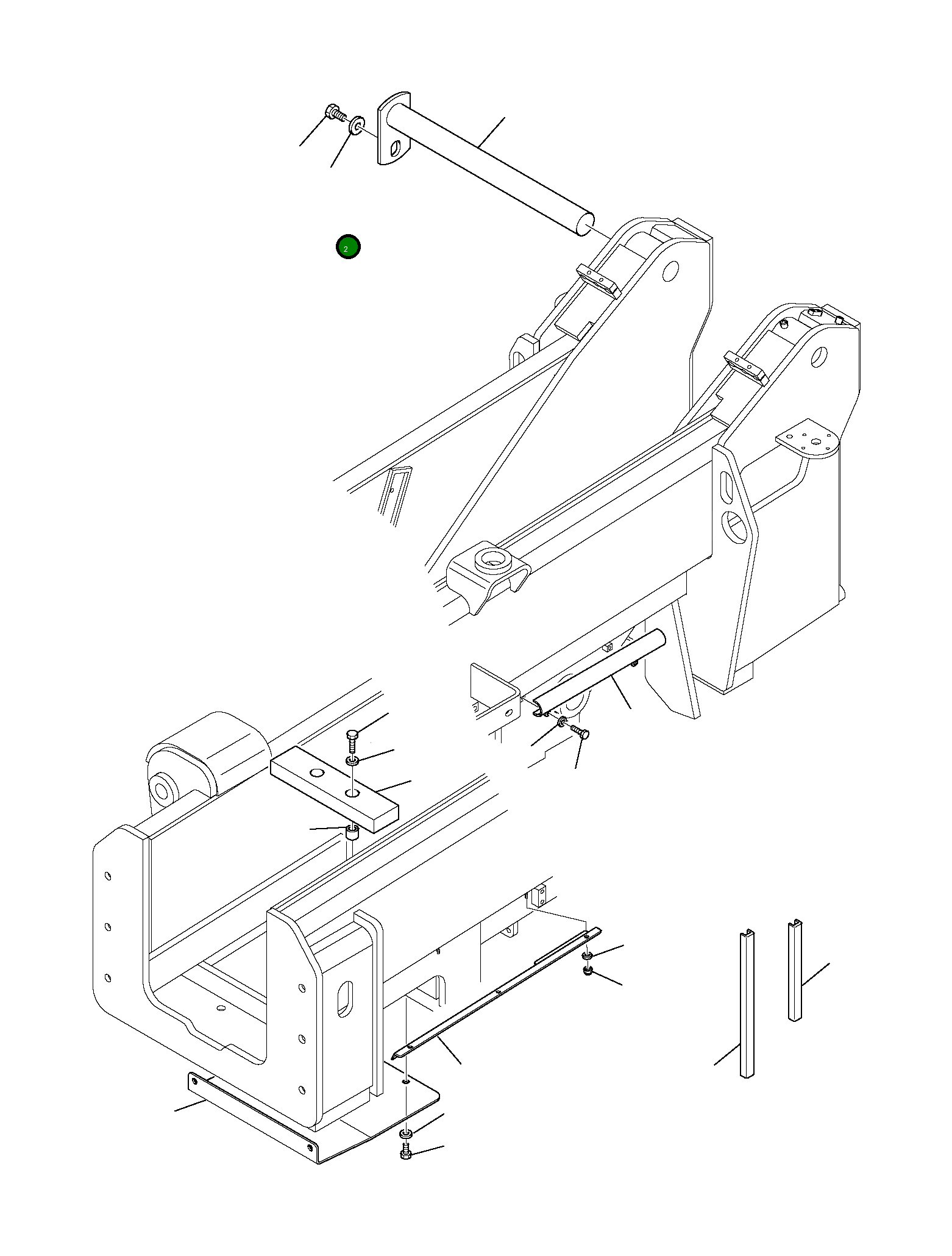 2