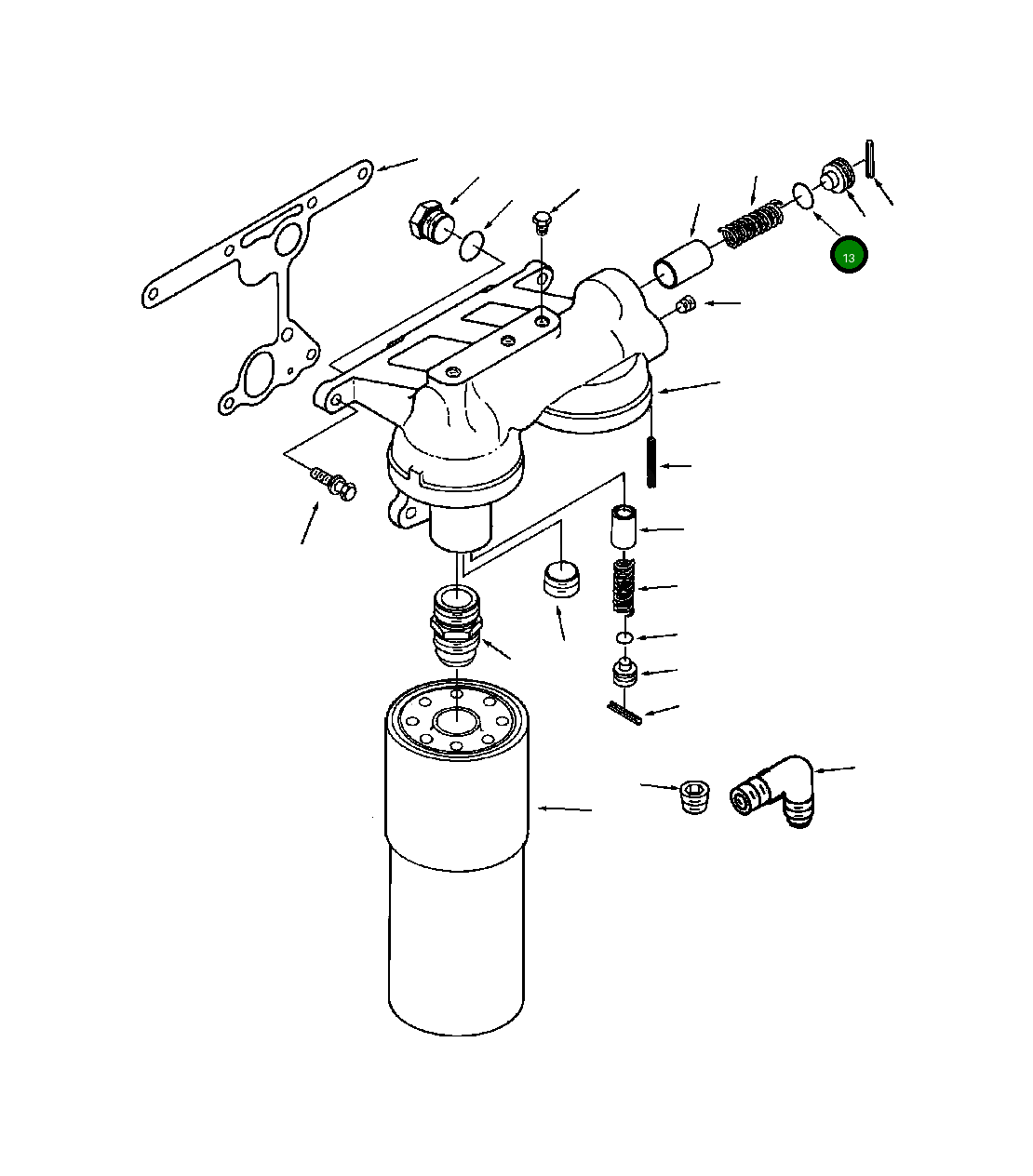 13