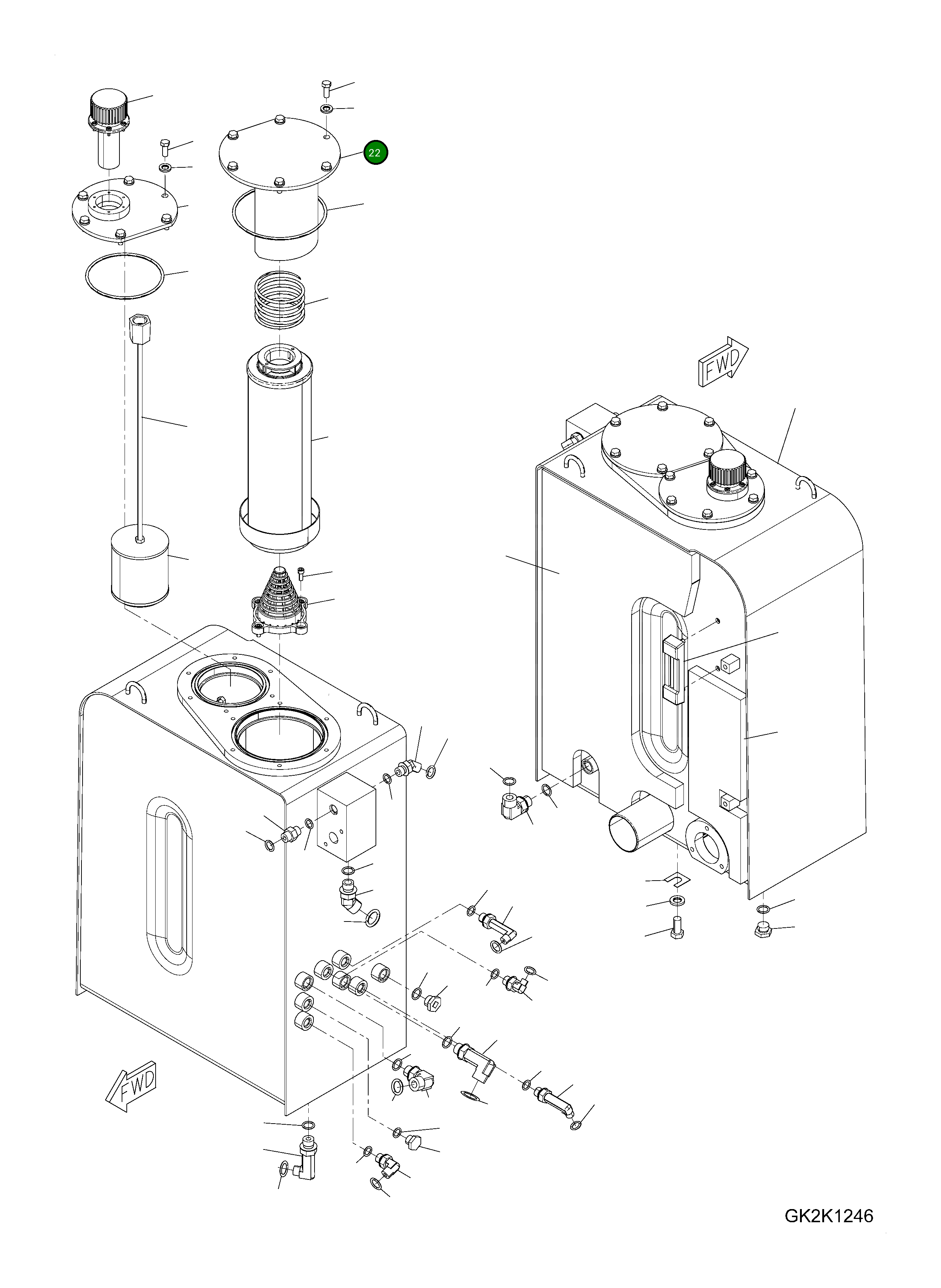 22

FWD

FWD

GK2K1246