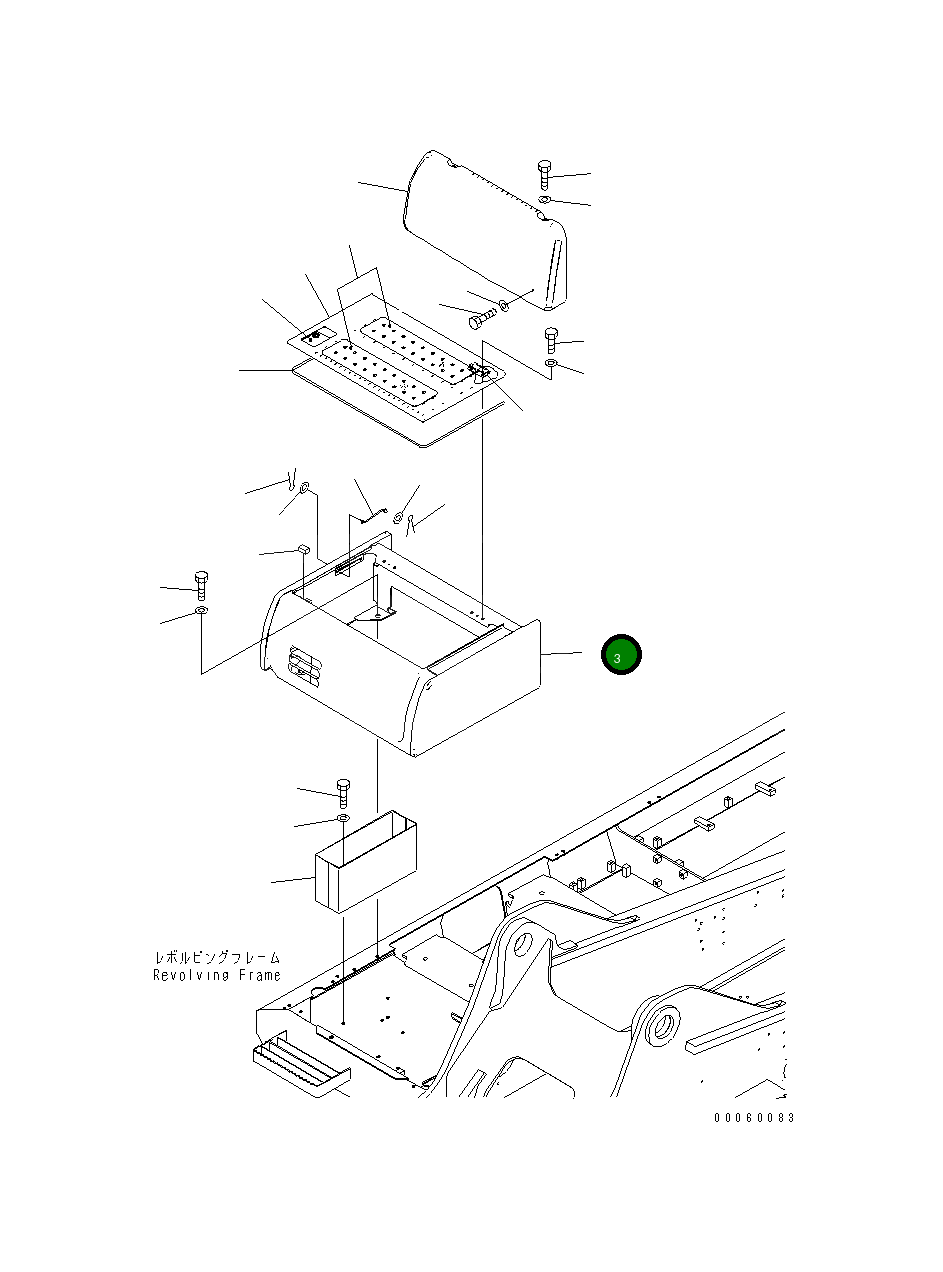 3

レボルビングフレーム
Revolving Frame

00060083