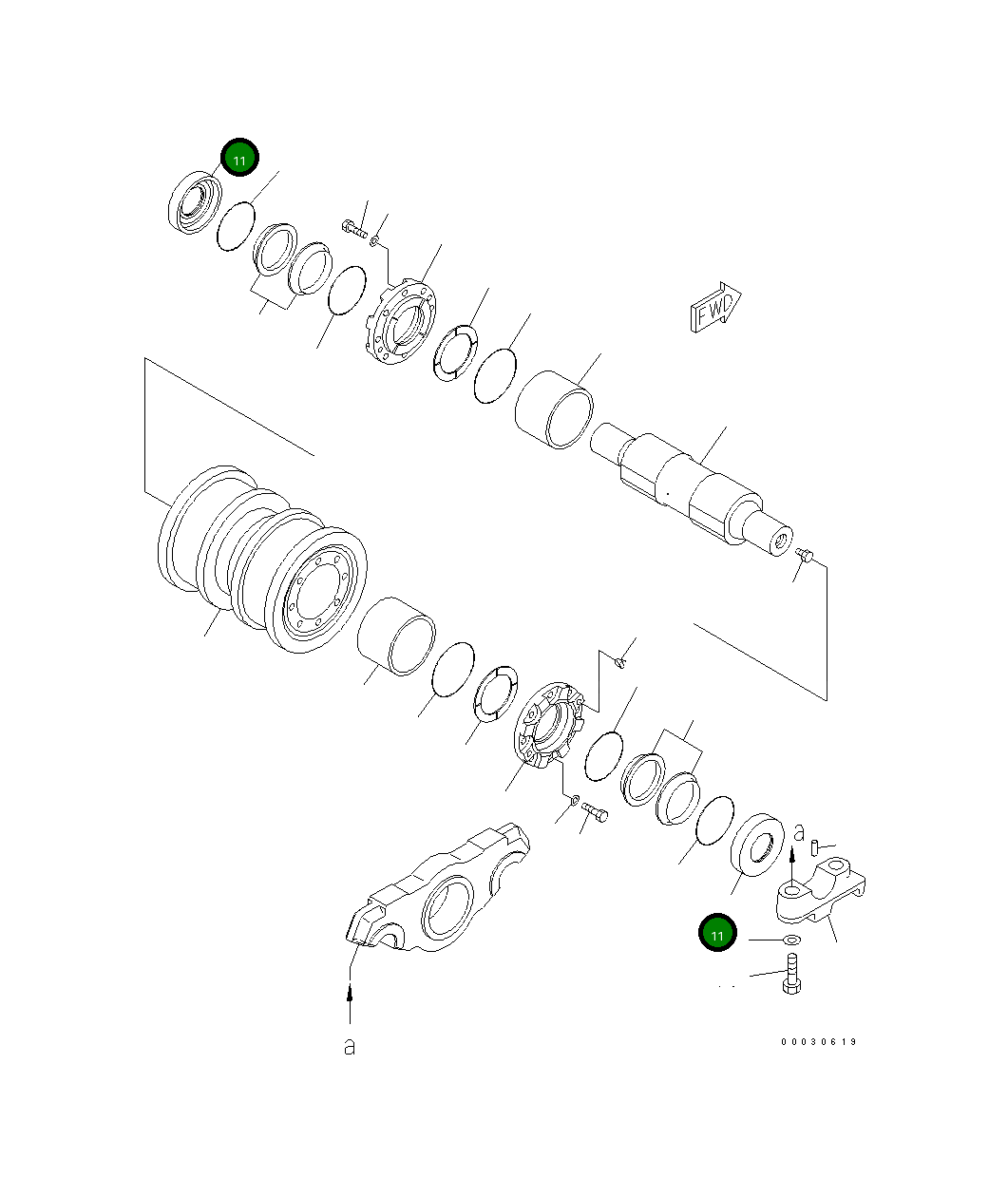 11

FWD

a

11

a

00030619