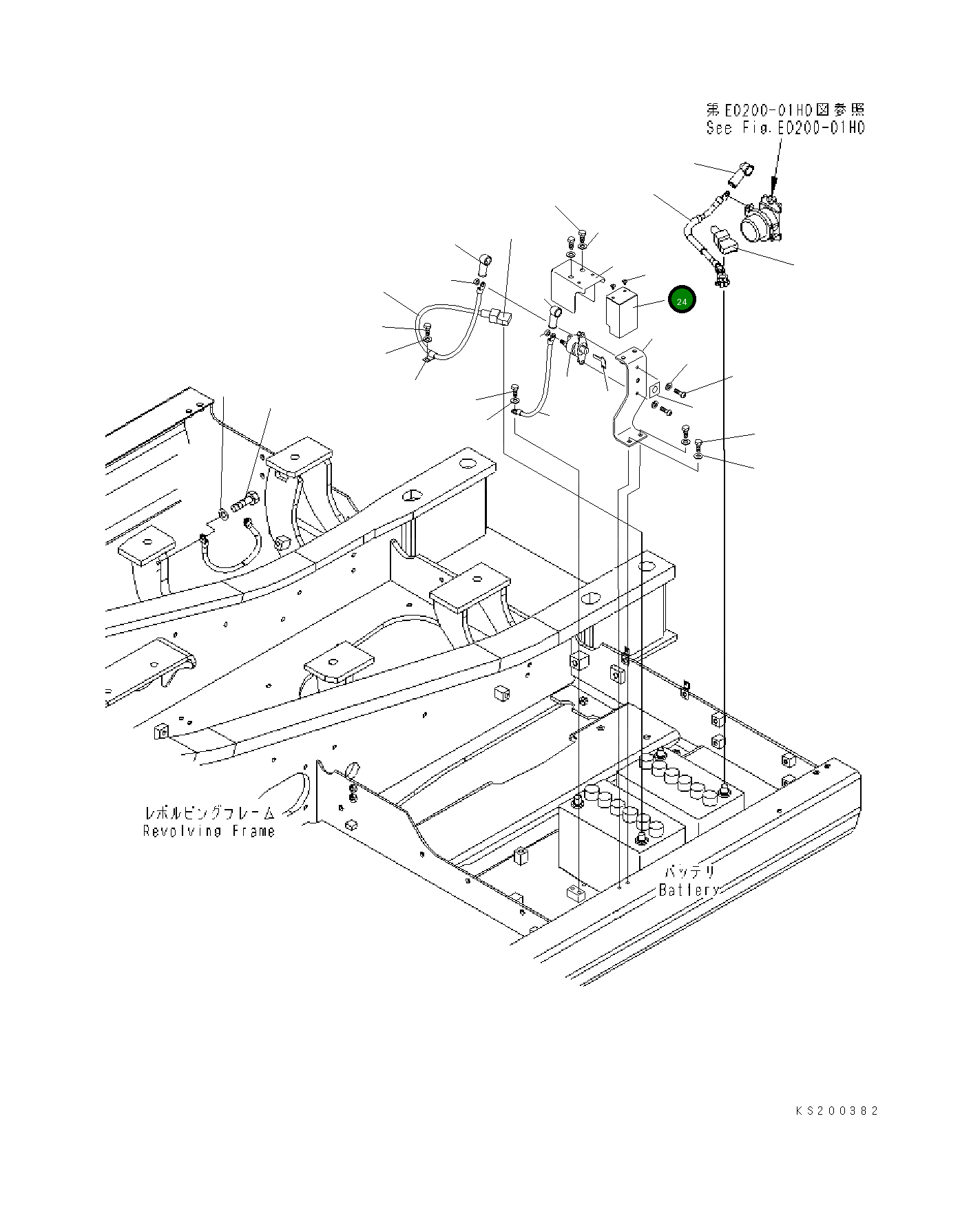 第E0200-01H0図参照
See Fig.E0200-01H0

24

レボルビングフレーム
Revolving Frame

バッテリ
Battery

KS200382