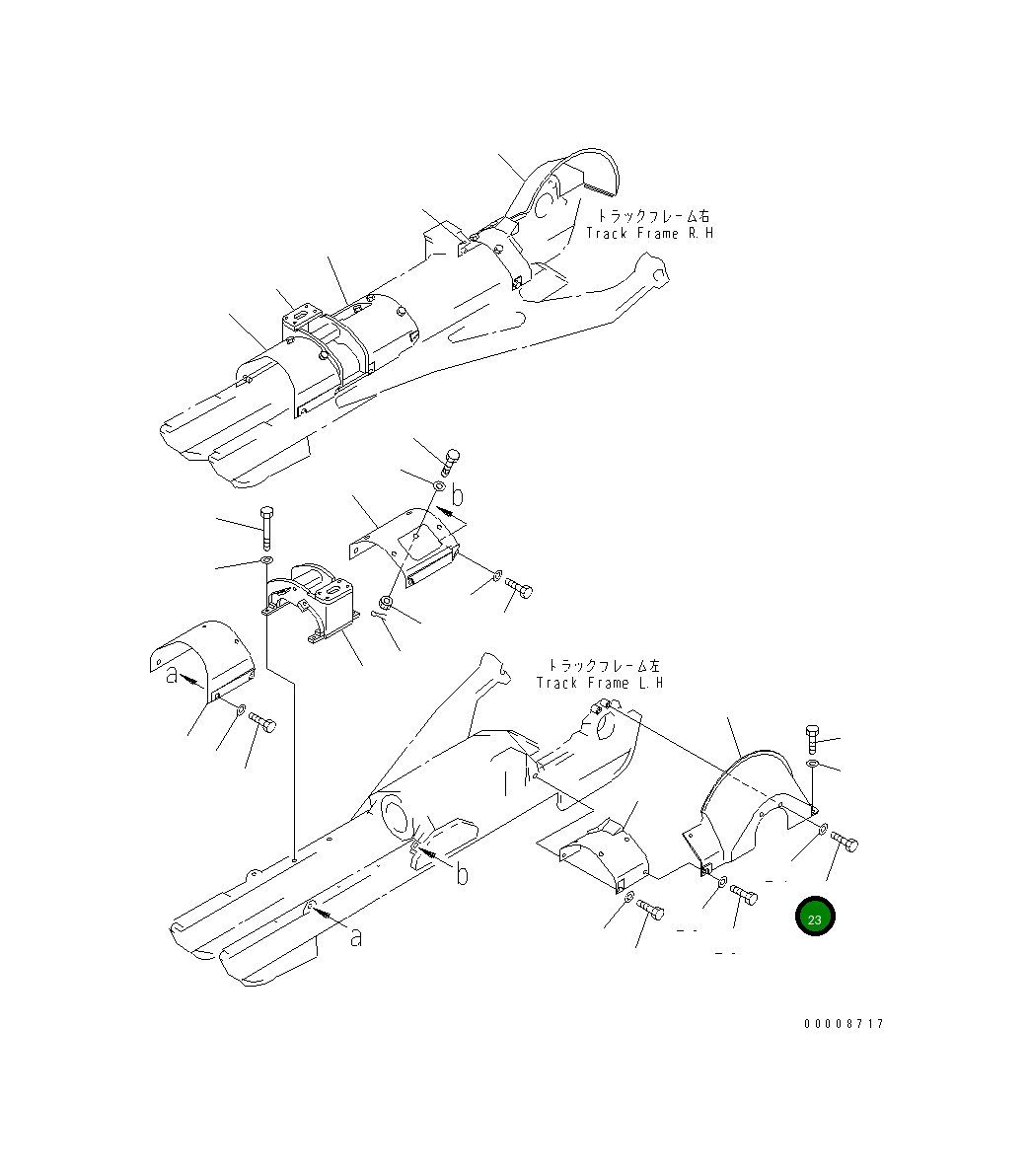 トラックフレーム右
Track Frame R.H

b

a

トラックフレーム左
Track Frame L.H

b

a

23

00008717