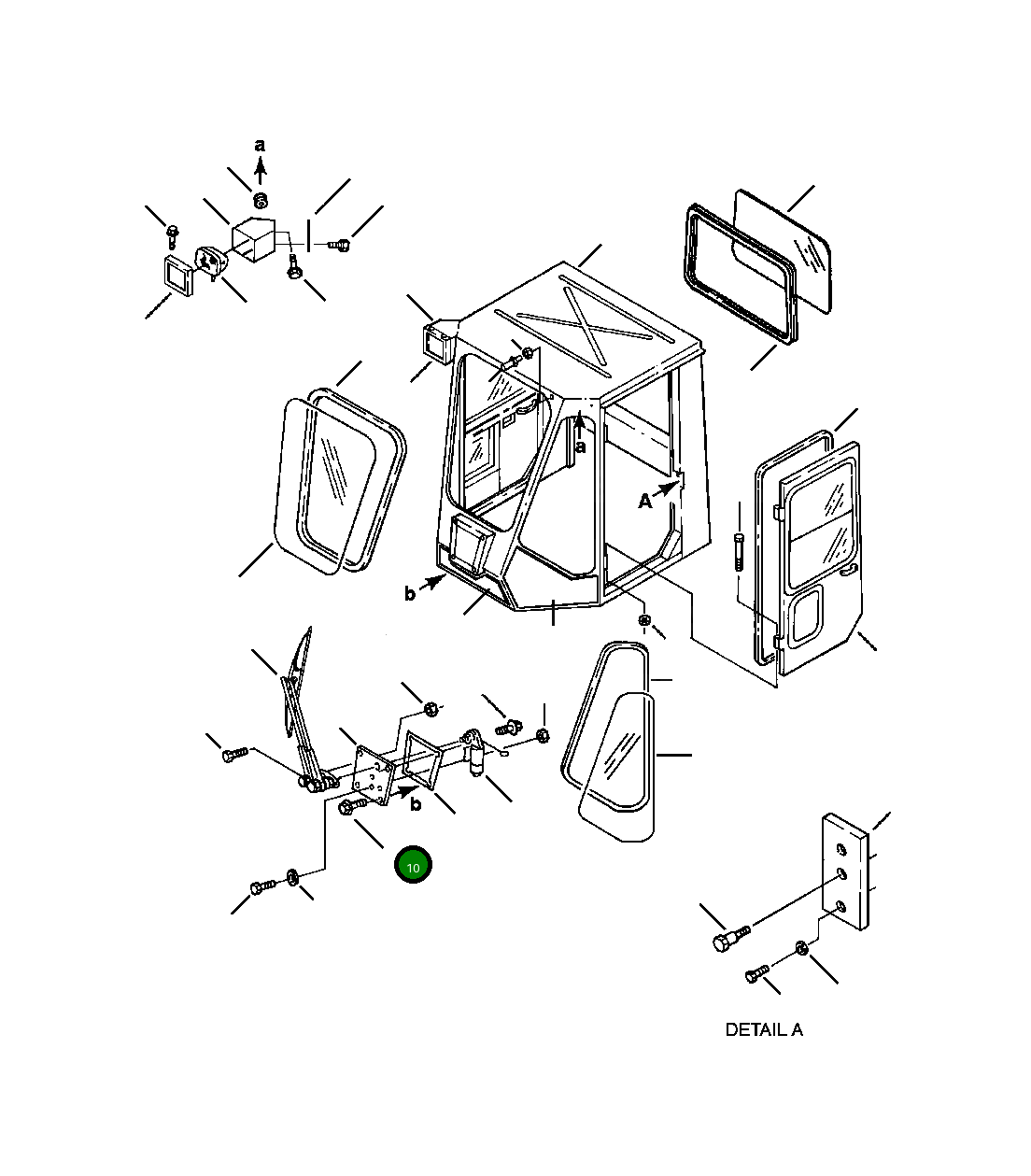 a
a
A
b
b
10
DETAIL A