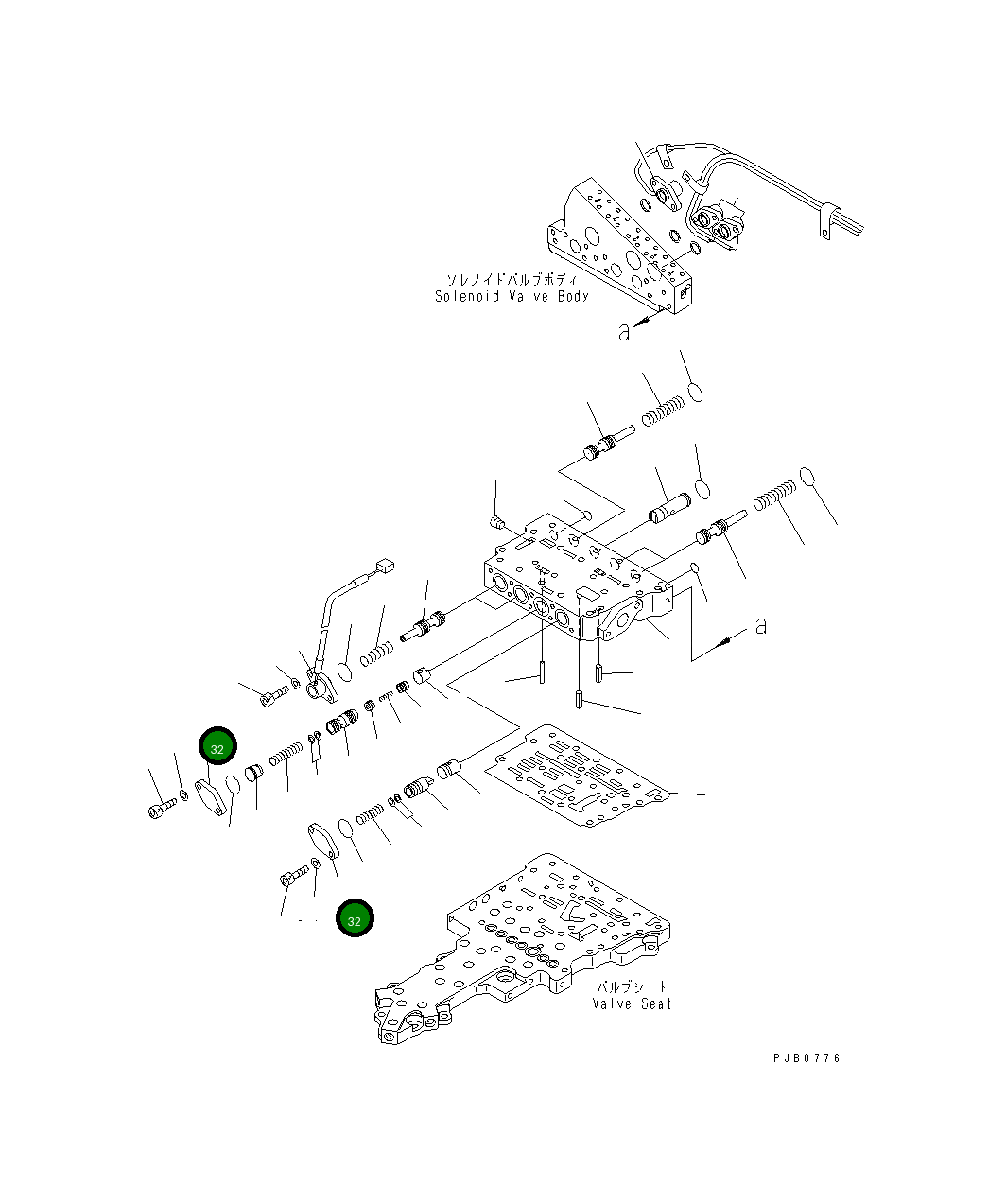 ソレノイドバルブボディ
Solenoid Valve Body

a

a

32

32

バルブシート
Valve Seat

PJB0776