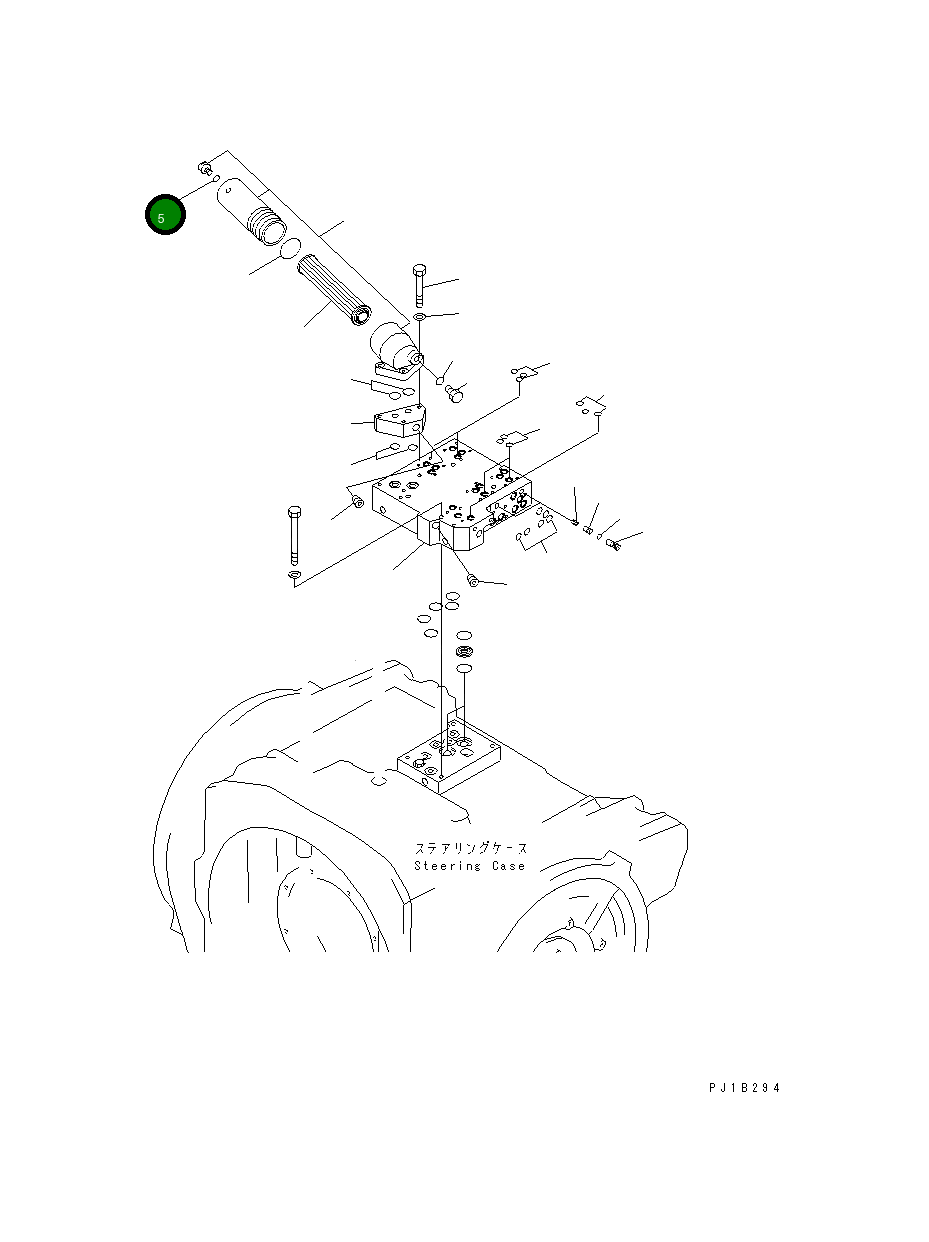 5

ステアリングケース
Steering Case

PJ1B294