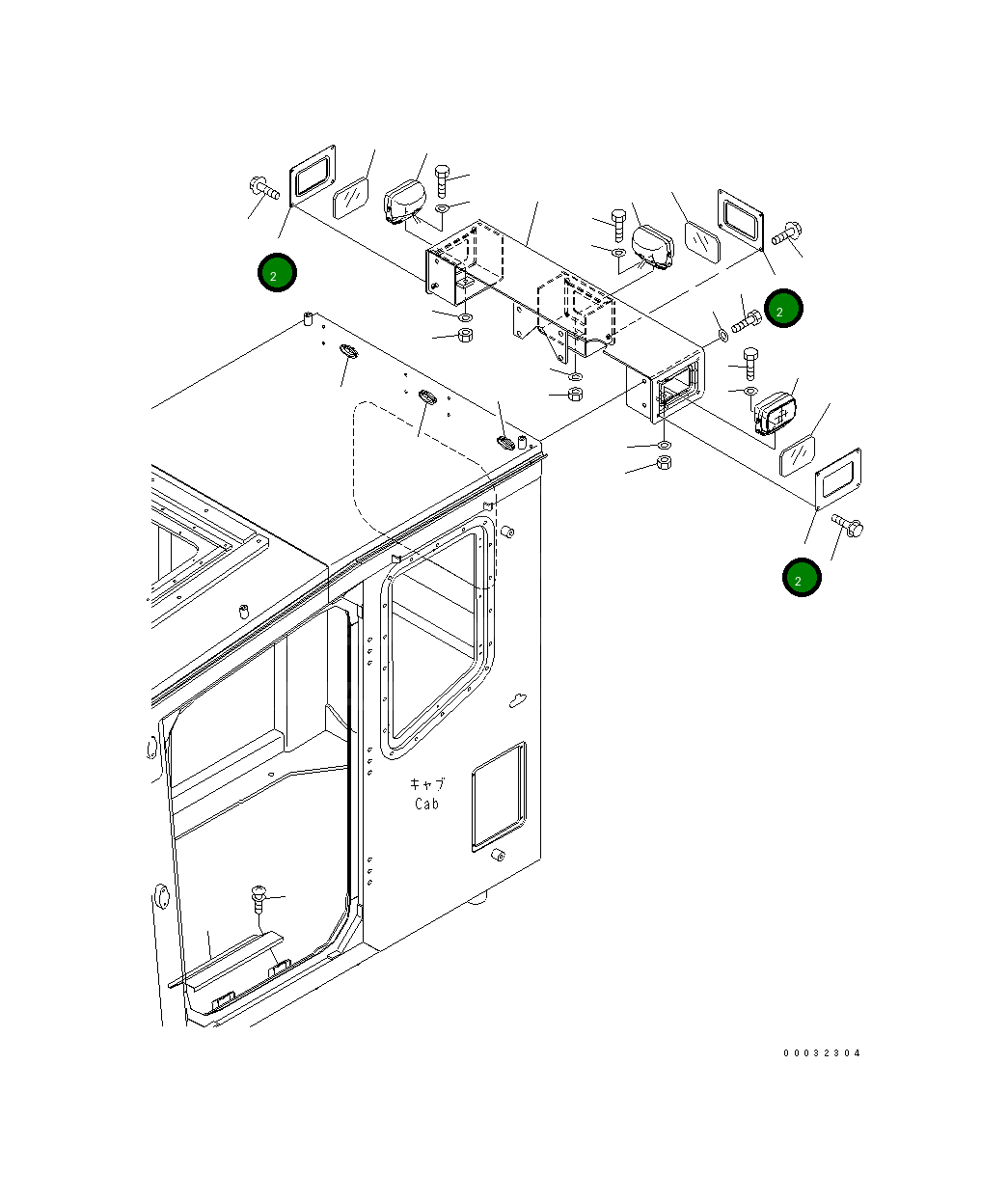 2

2

2

キャブ
Cab

00032304