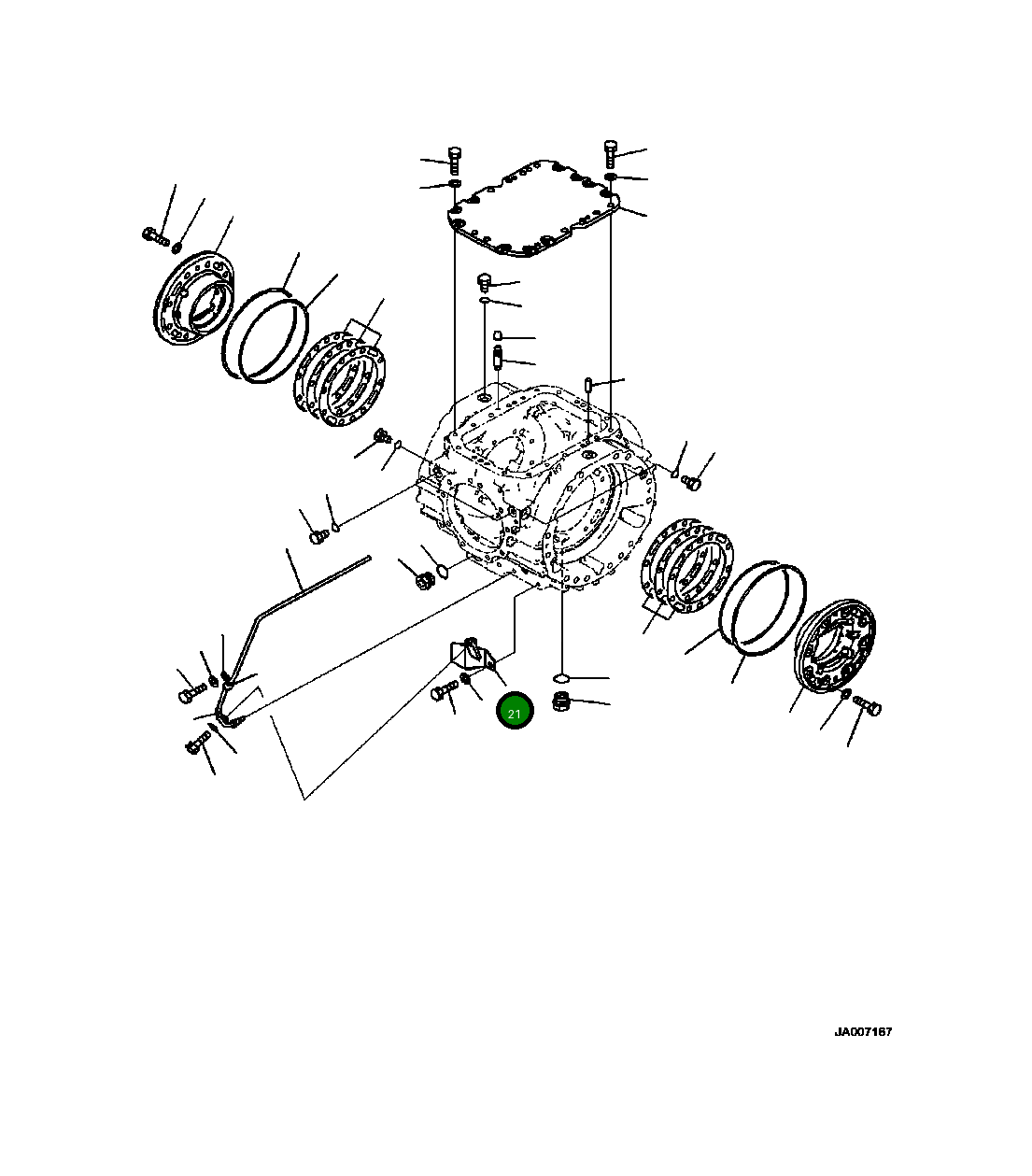 21

JA007167