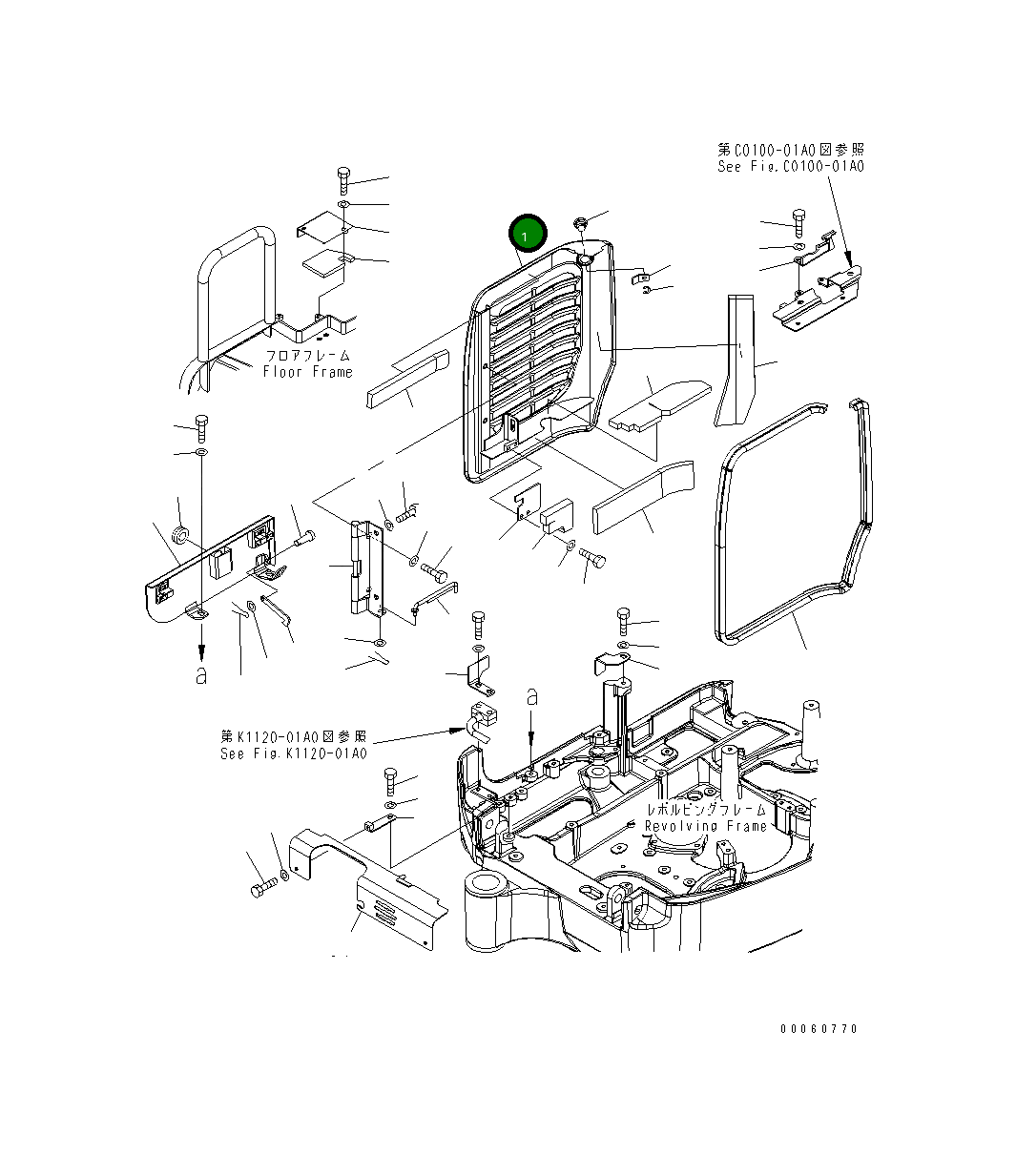 第C0100-01A0図参照
See Fig.C0100-01A0

1

フロアフレーム
Floor Frame

a

a

第K1120-01A0図参照
See Fig.K1120-01A0

レボルビングフレーム
Revolving Frame

00060770