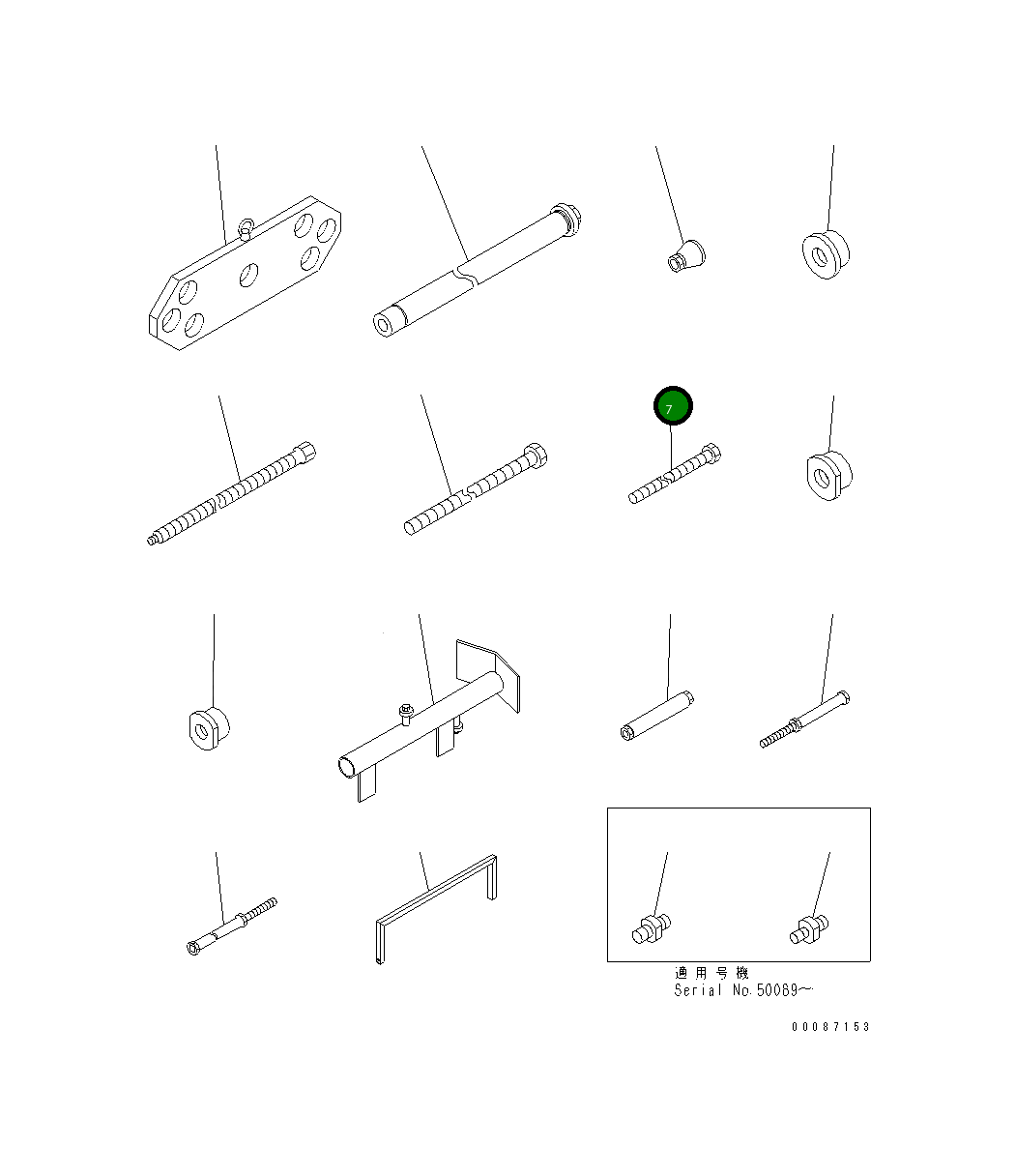 7

適用号機
Serial No.50069~

00087153