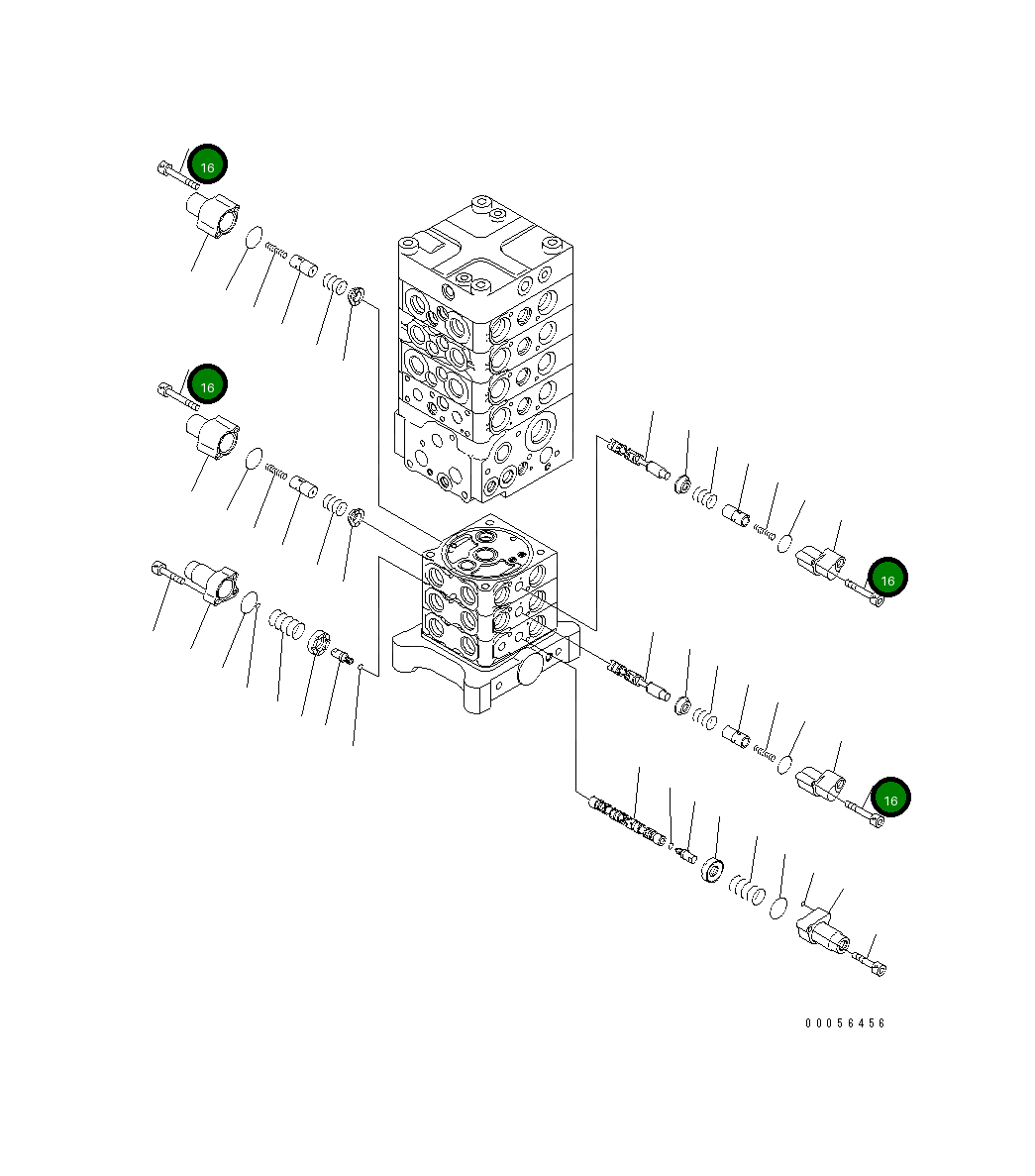 16

16

16

16

00056456