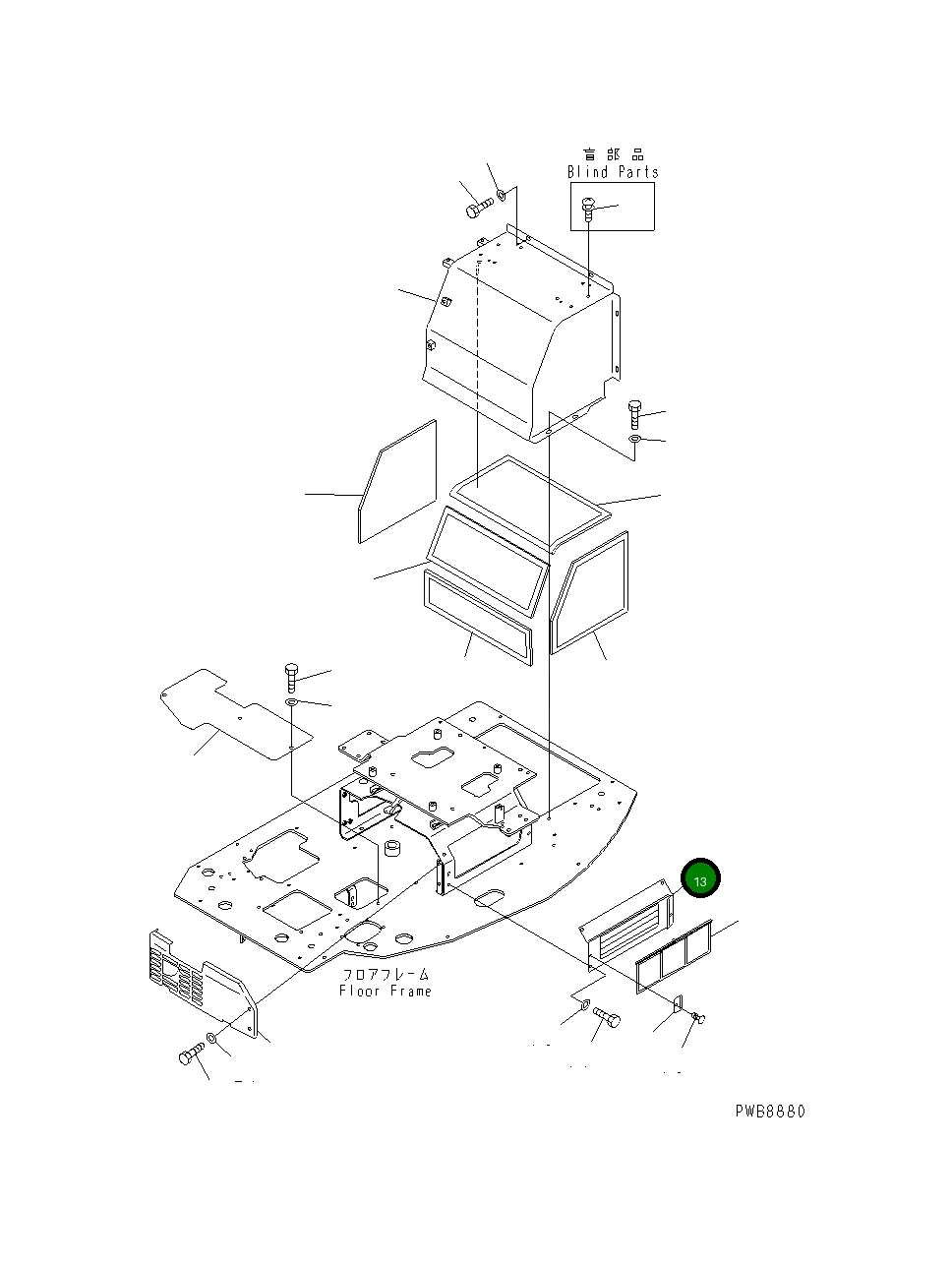 盲部品
Blind Parts

13

フロアフレーム
Floor Frame

PWB8880