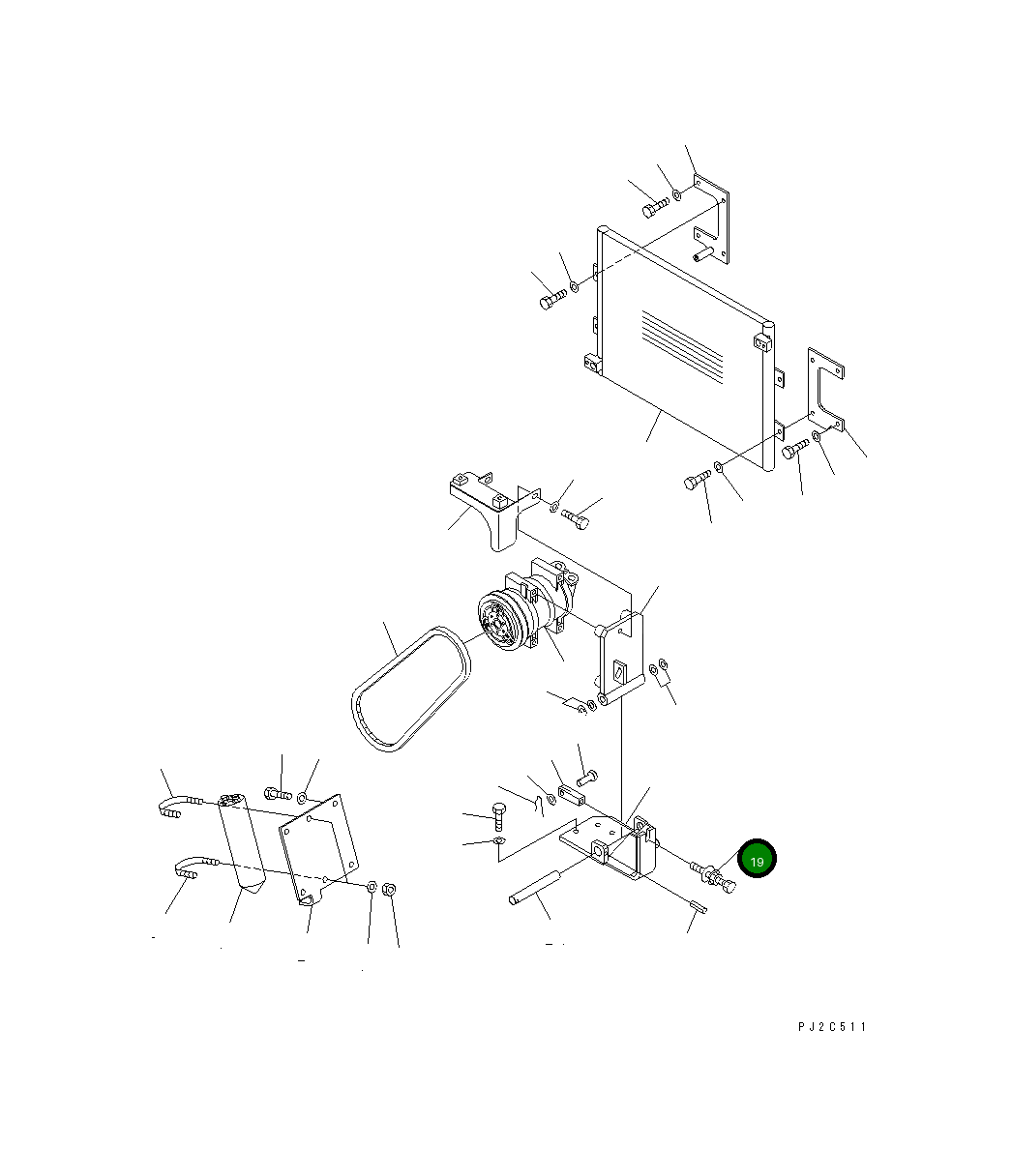 19

PJ2C511