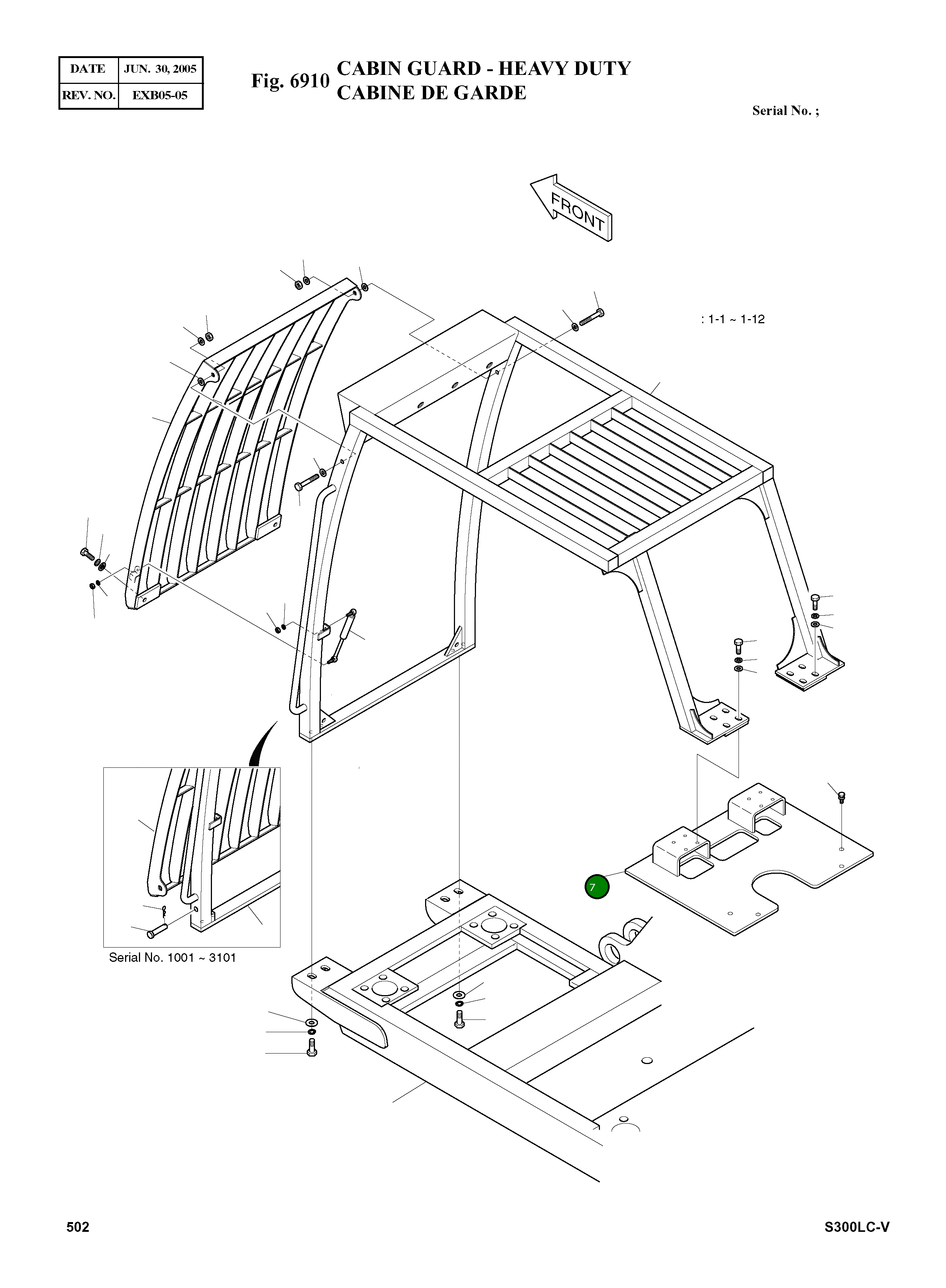 | DATE | JUN. 30, 2005 |
|---|---|
| REV. NO. | EXB05-05 |

Fig. 6910 CABIN GUARD - HEAVY DUTY
CABINE DE GARDE

Serial No. ;

FRONT

: 1-1 ~ 1-12

7

Serial No. 1001 ~ 3101

502

S300LC-V