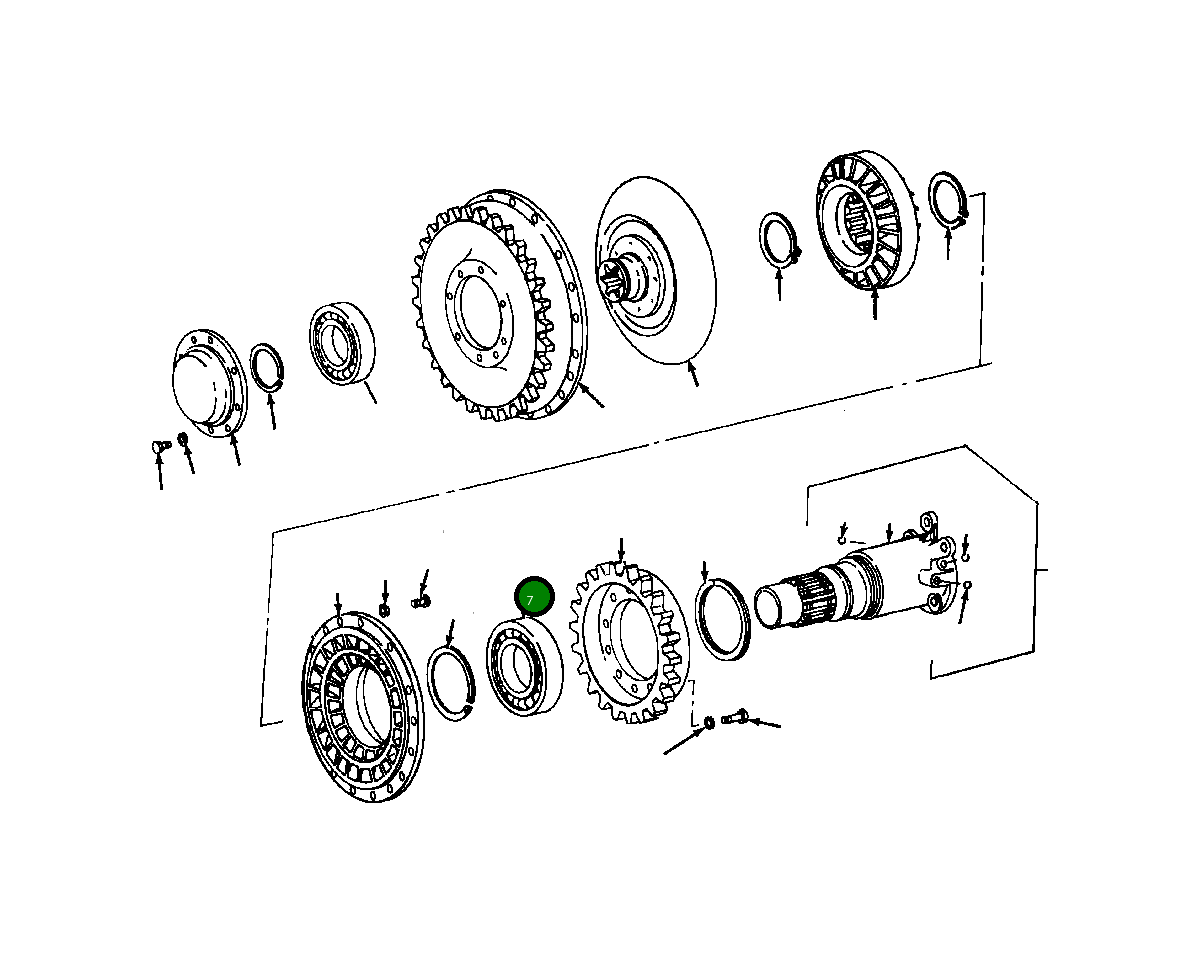 7