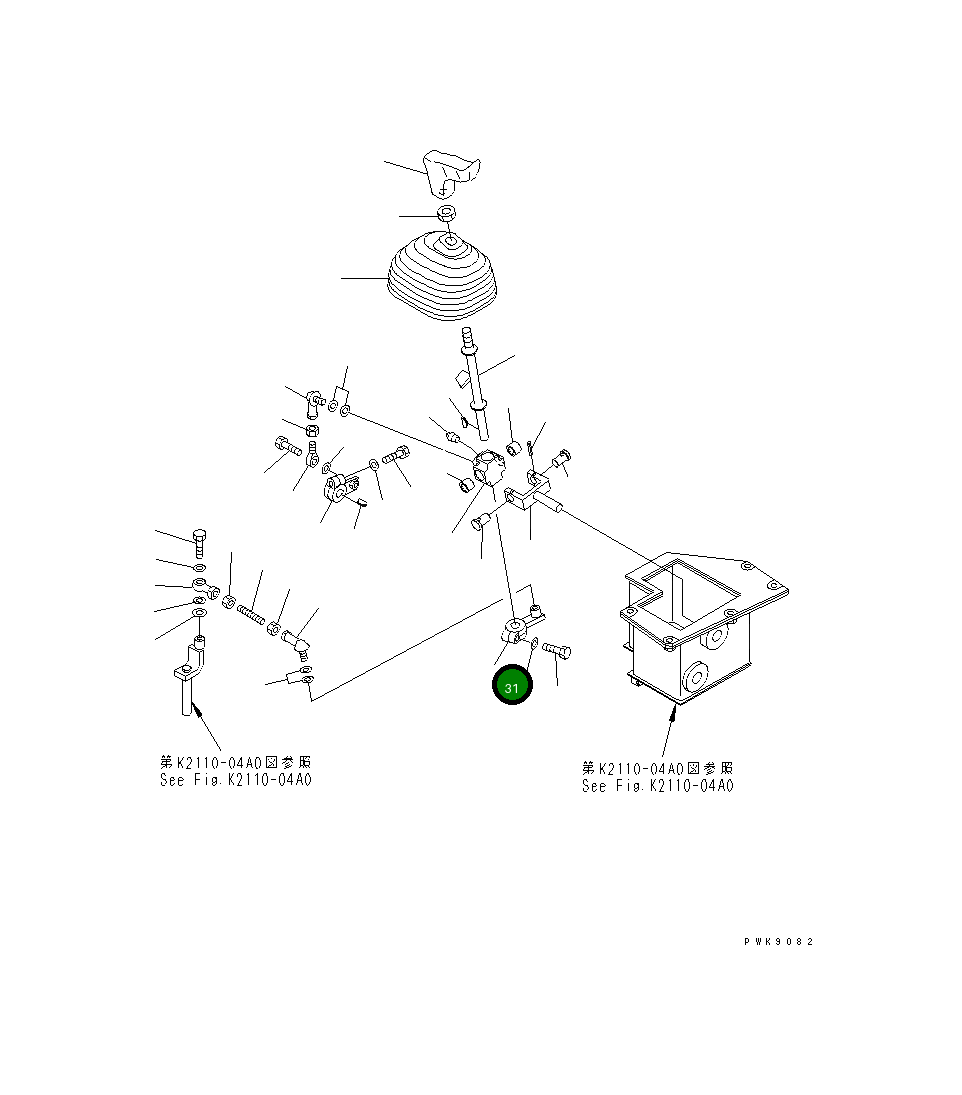 31

第K2110-04A0図参照
See Fig.K2110-04A0

第K2110-04A0図参照
See Fig.K2110-04A0

PWK9082