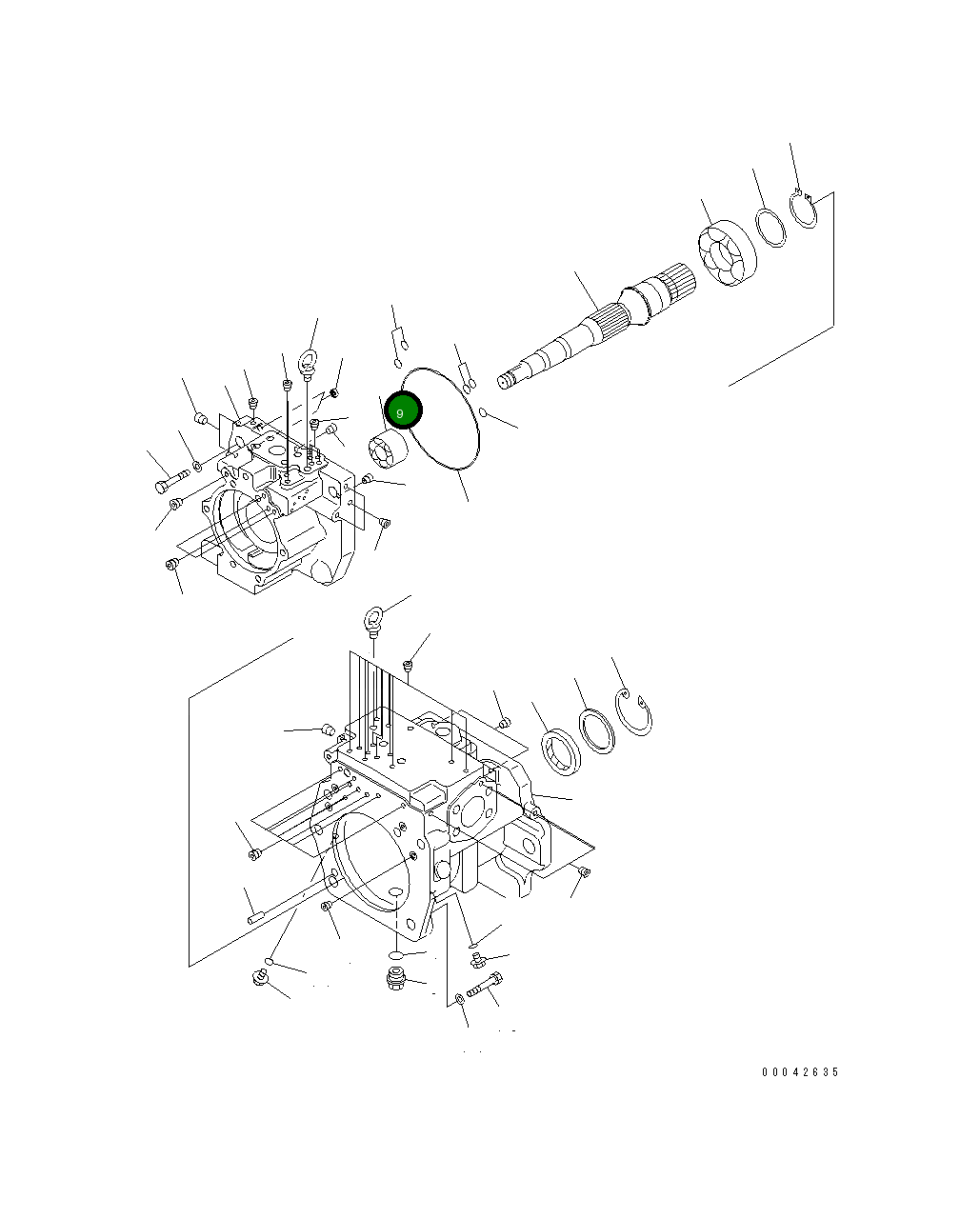 9

00042635