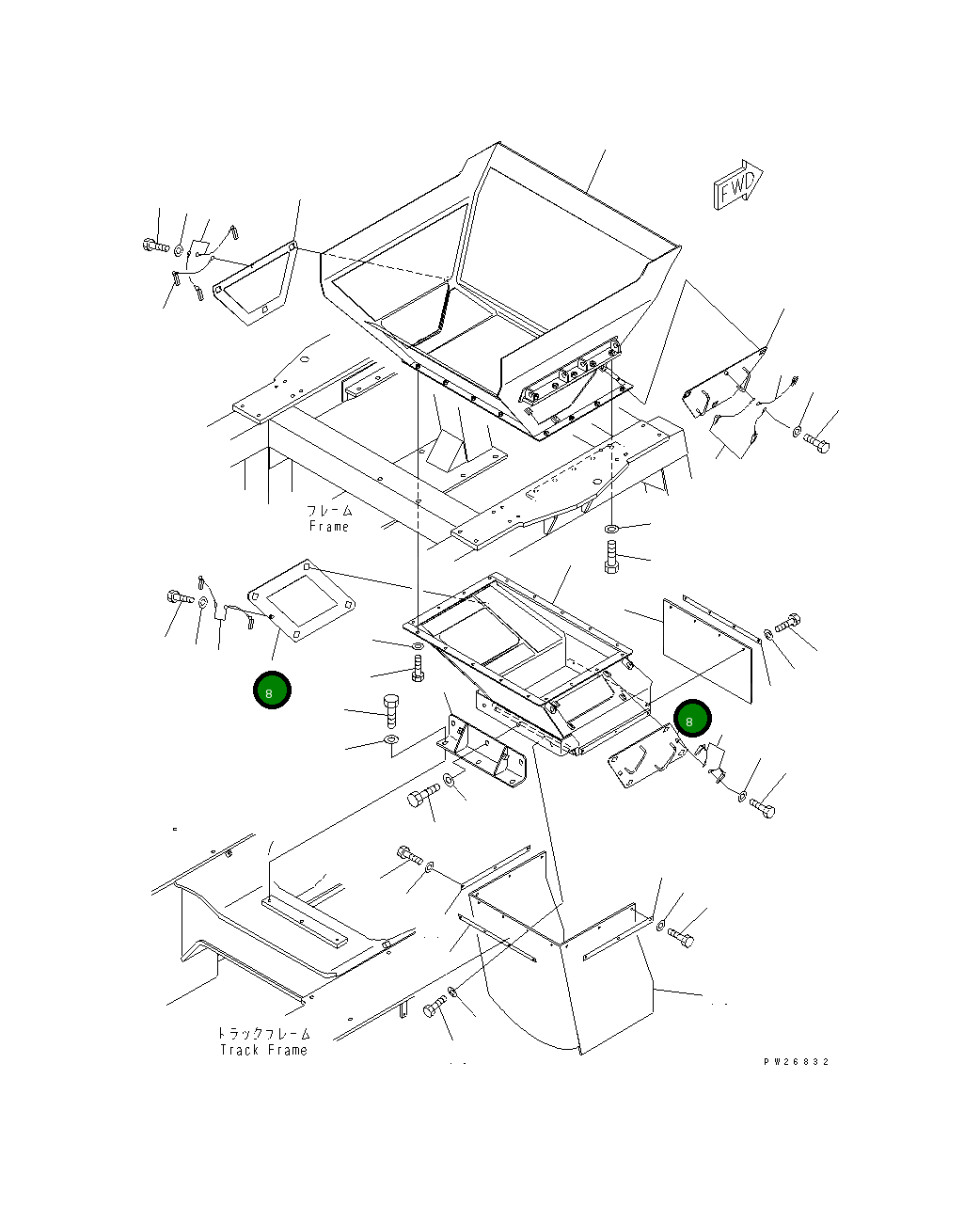 FWD

フレーム
Frame

8

8

トラックフレーム
Track Frame

PW26832