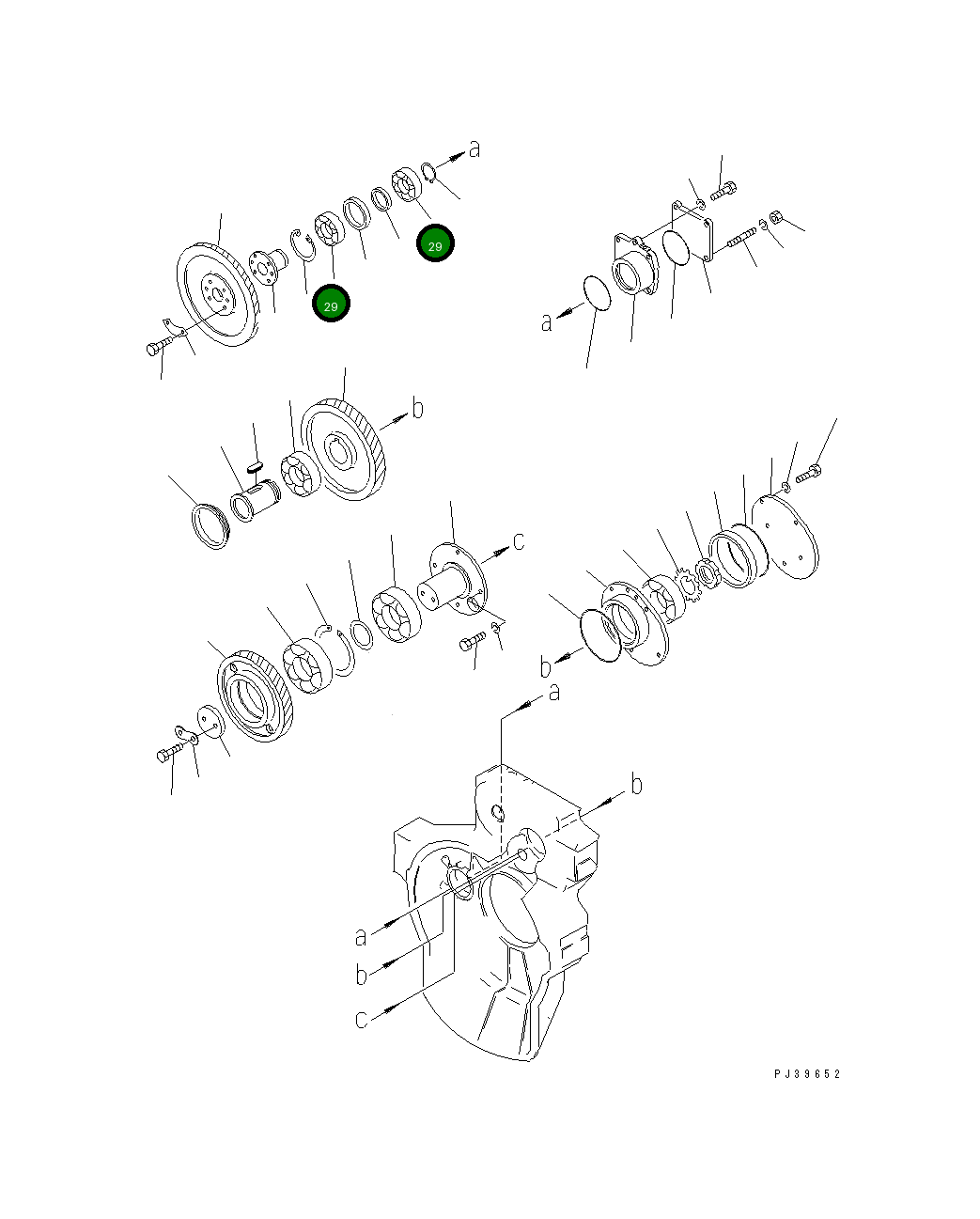 a
29
29
a
b
c
b
a
b
a
b
c
PJ39652