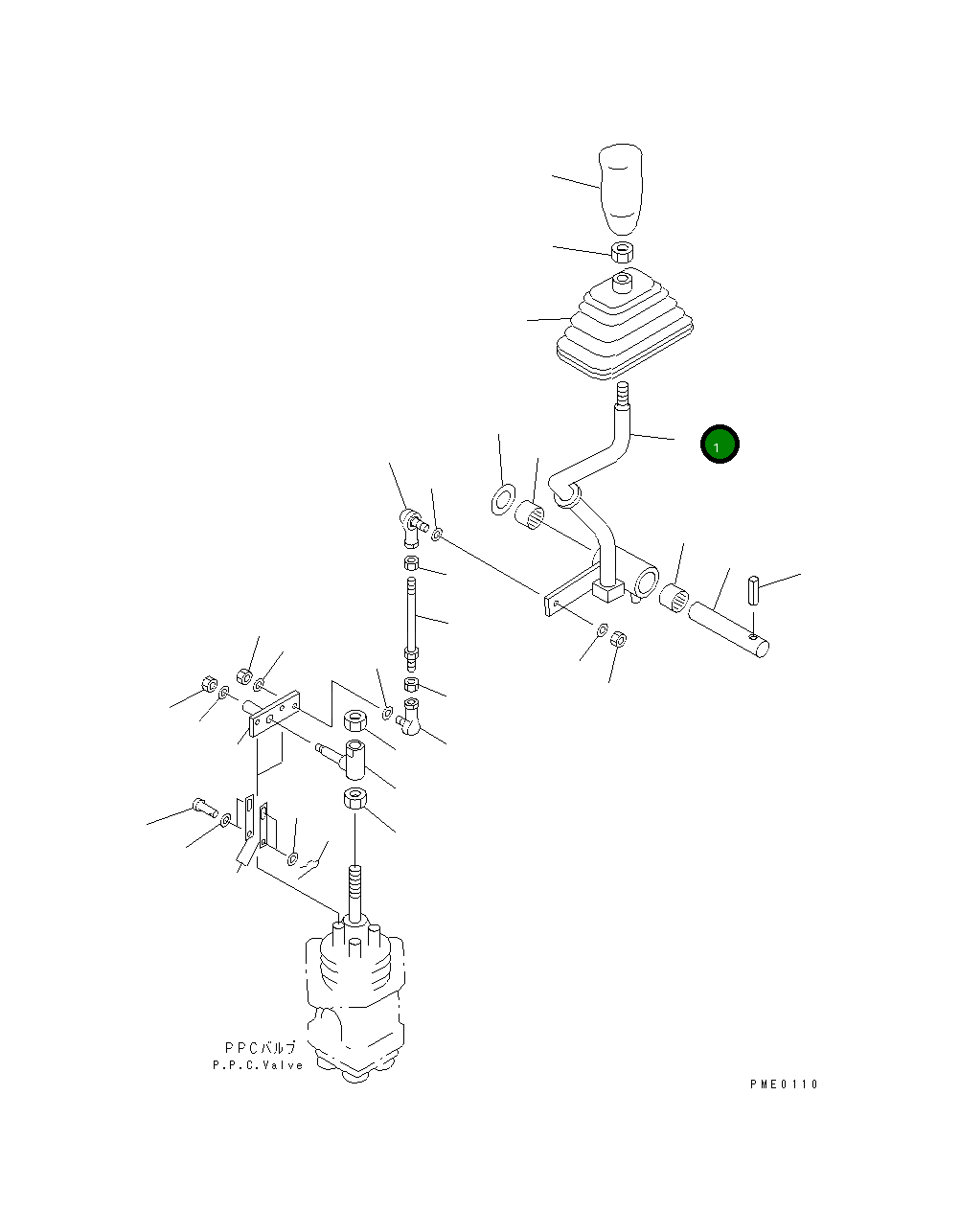 1

PPCバルブ
P.P.C.Valve

PME0110