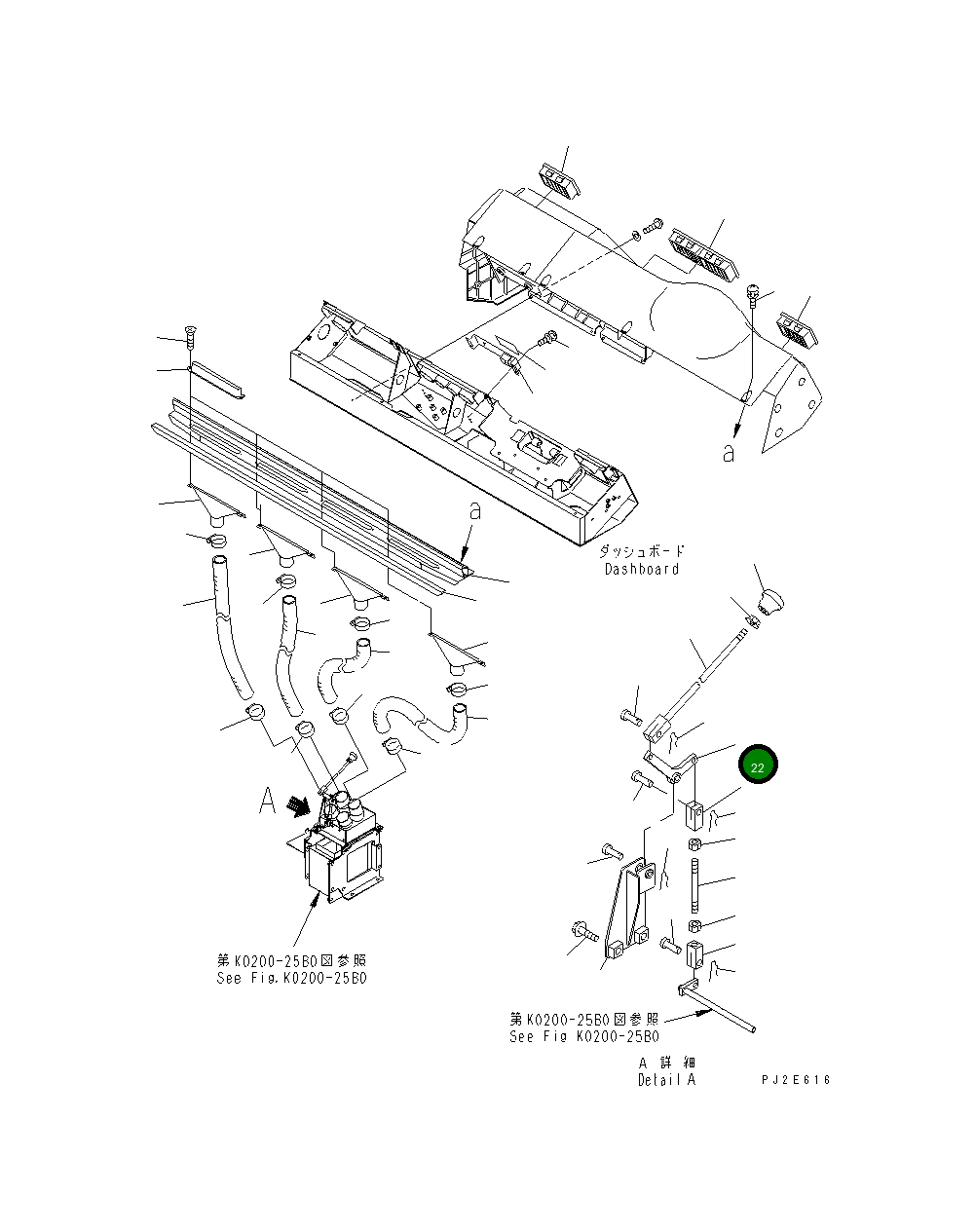 a

a

ダッシュボード
Dashboard

22

A

第K0200-25B0図参照
See Fig.K0200-25B0

第K0200-25B0図参照
See Fig K0200-25B0

A 詳細
Detail A

PJ2E616