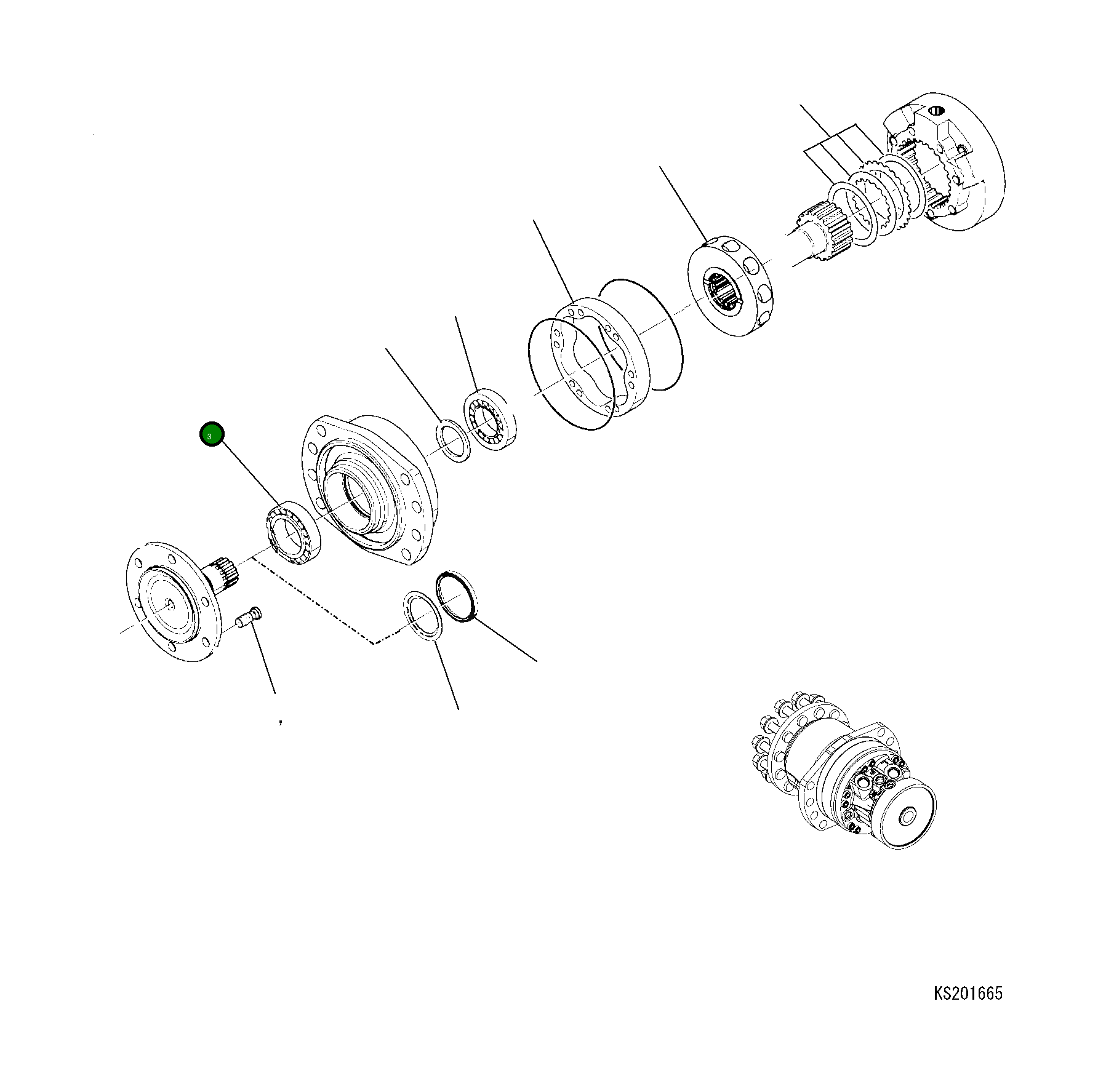 3

,

KS201665