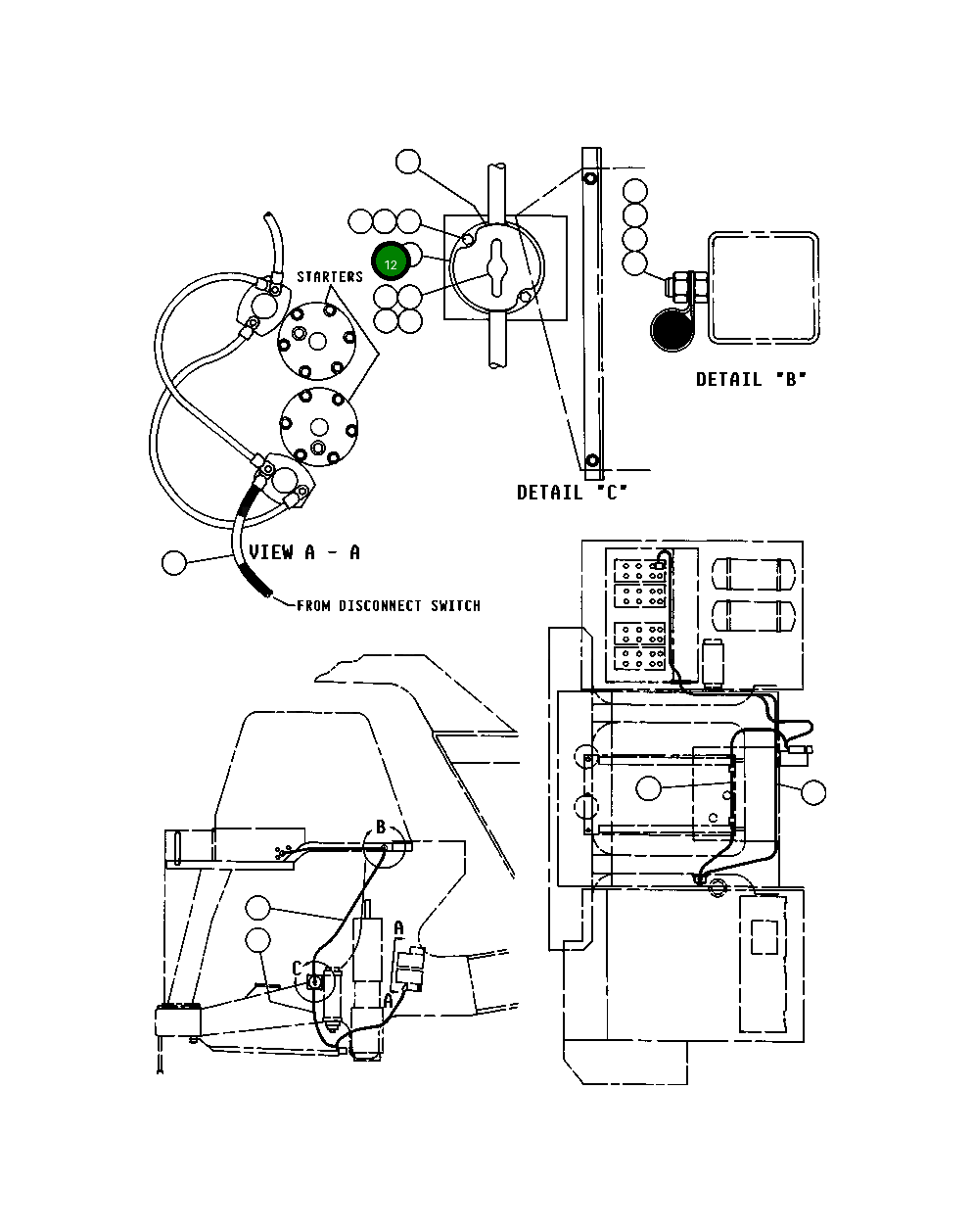 12

STARTERS

DETAIL "B"

DETAIL "C"

VIEW A - A

FROM DISCONNECT SWITCH

B

A

C

A