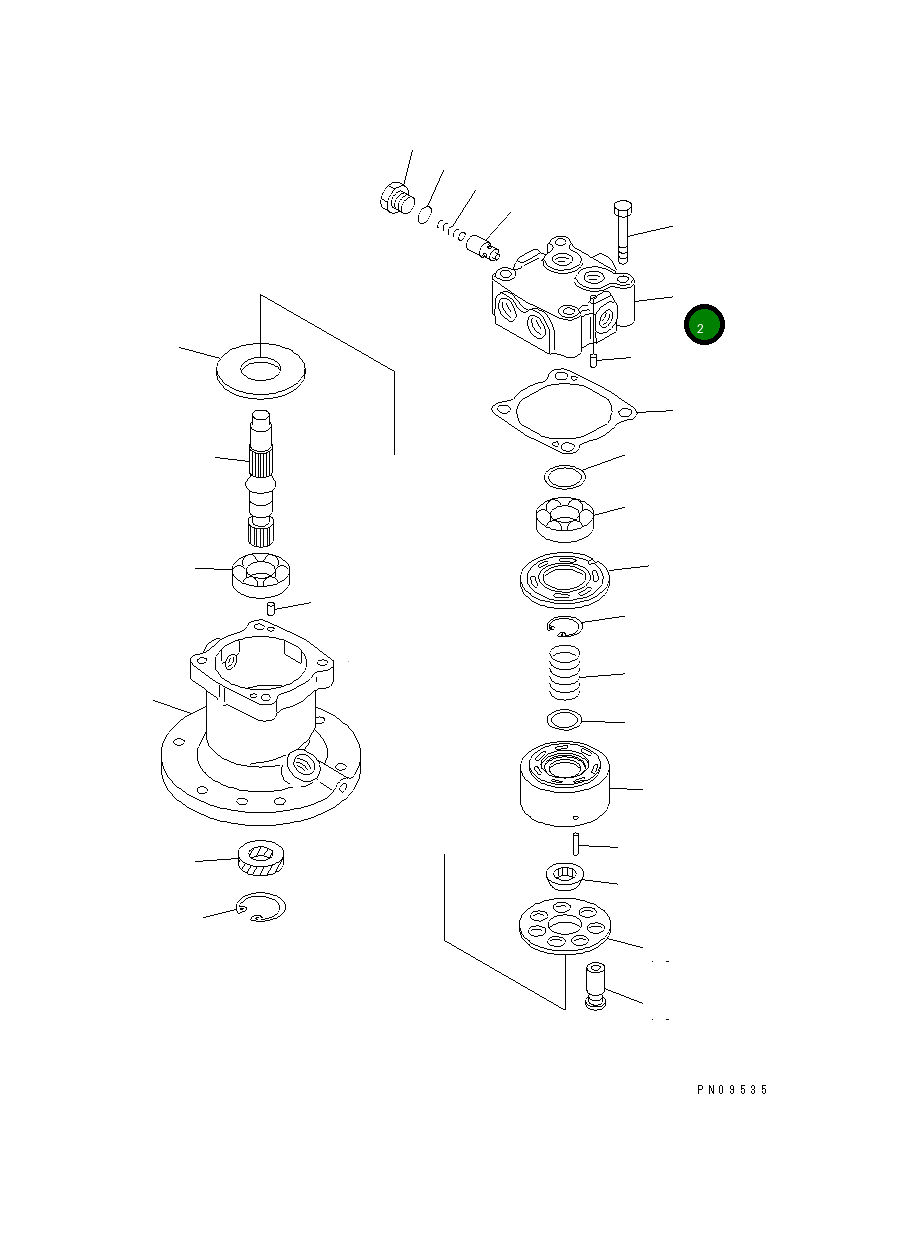 2

PN09535