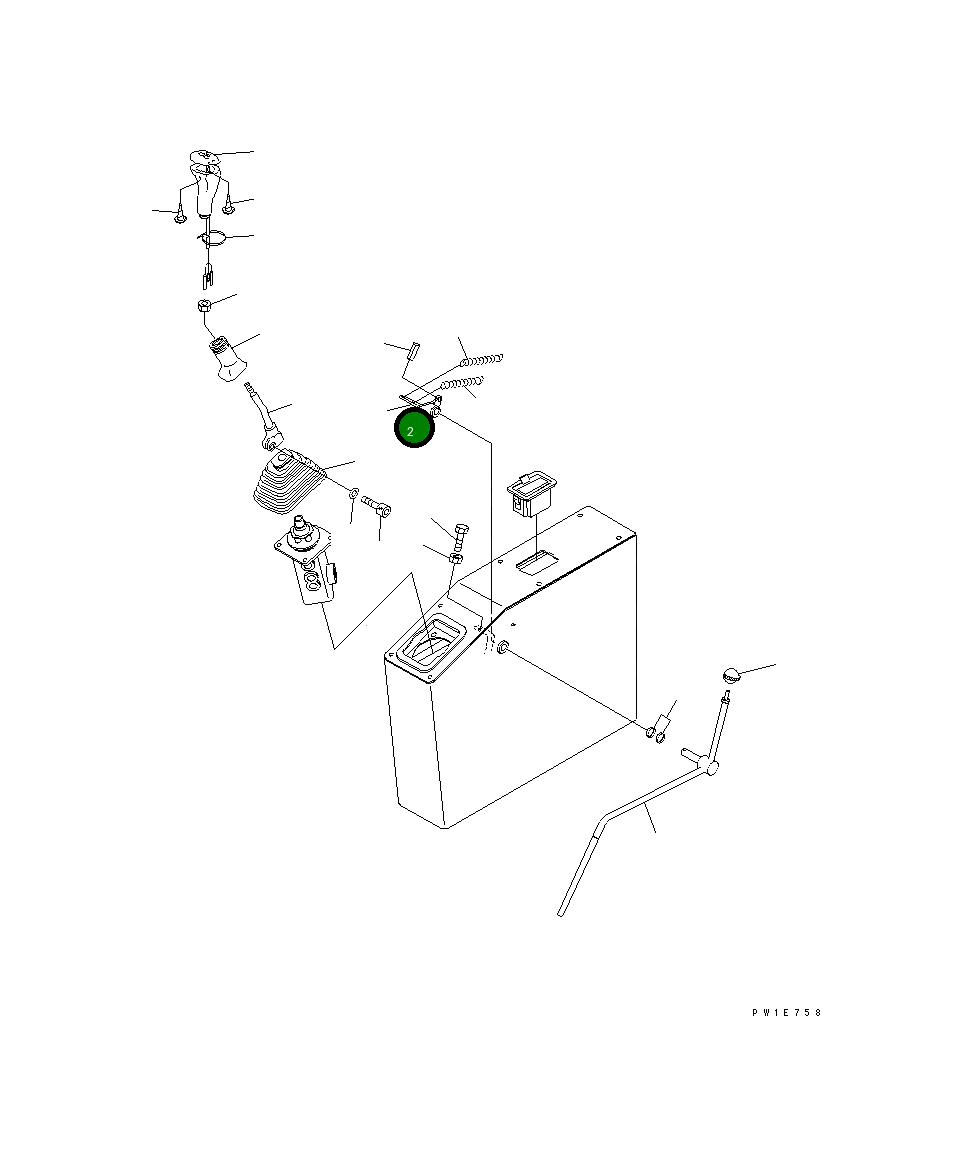 2

PW1E758