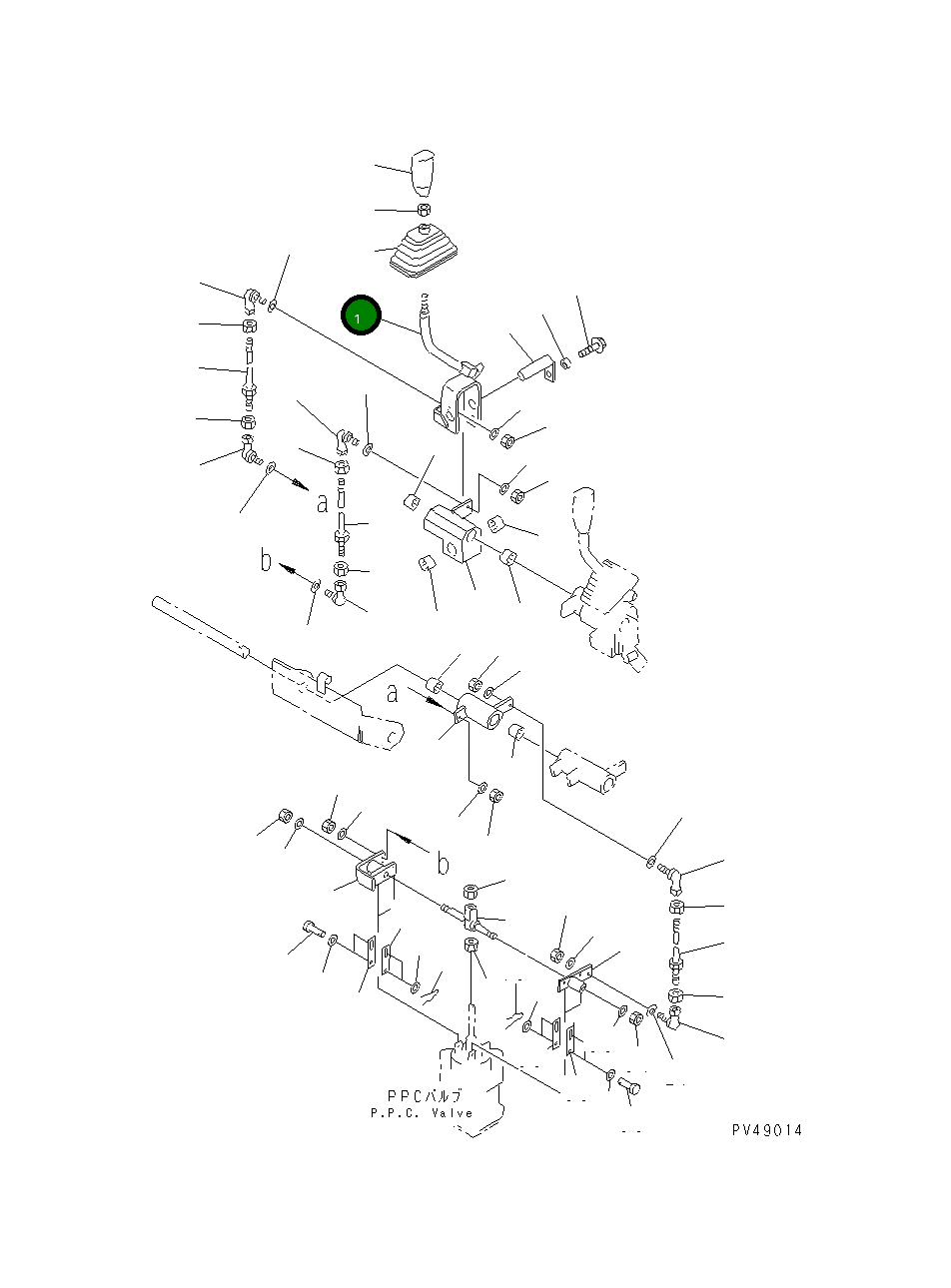 1

a

b

a

b

PPCバルブ
P.P.C. Valve

PV49014