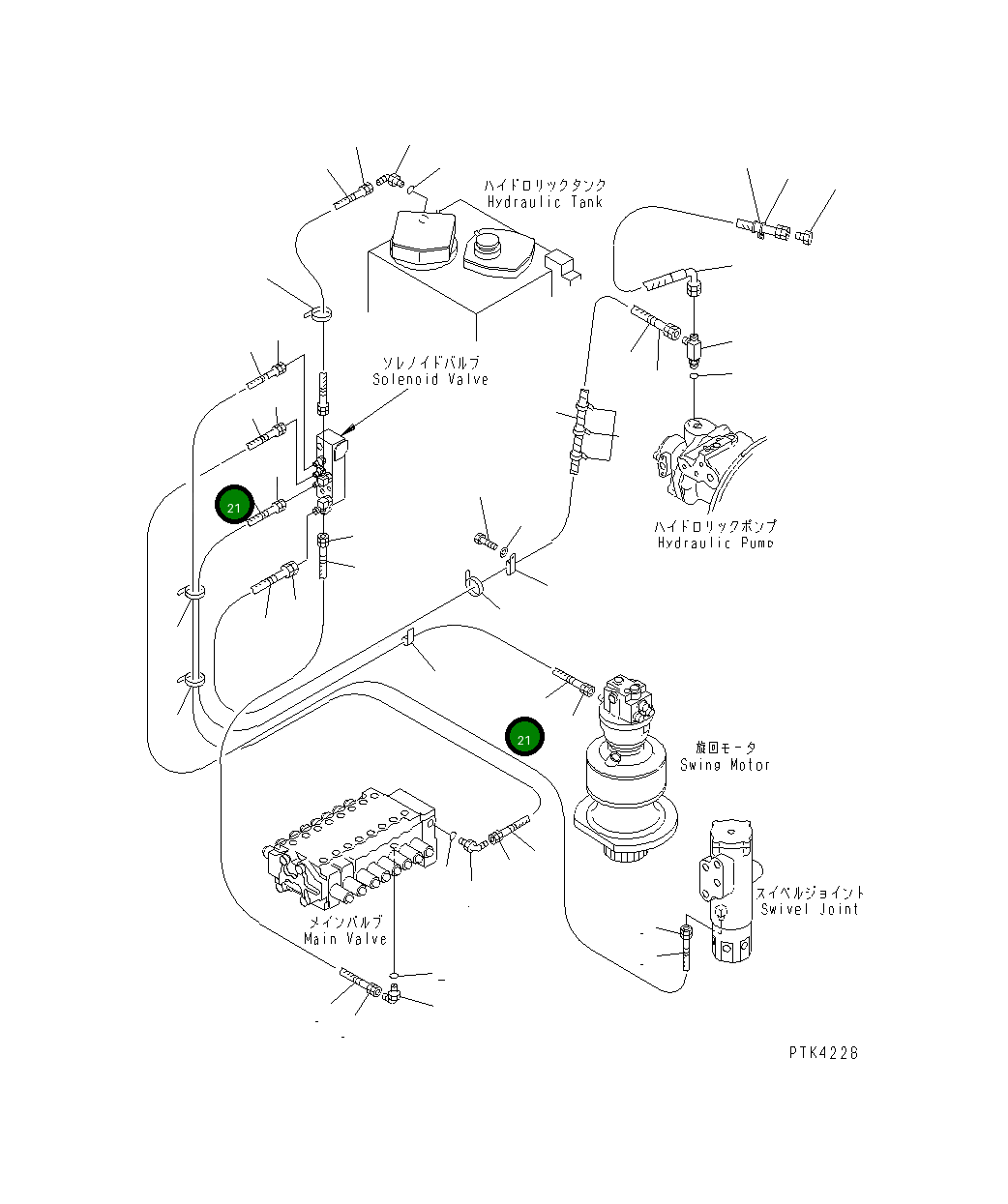 ハイドロリックタンク
Hydraulic Tank

ソレノイドバルブ
Solenoid Valve

21

ハイドロリックポンプ
Hydraulic Pump

21

旋回モータ
Swing Motor

スイベルジョイント
Swivel Joint

メインバルブ
Main Valve

PTK4226