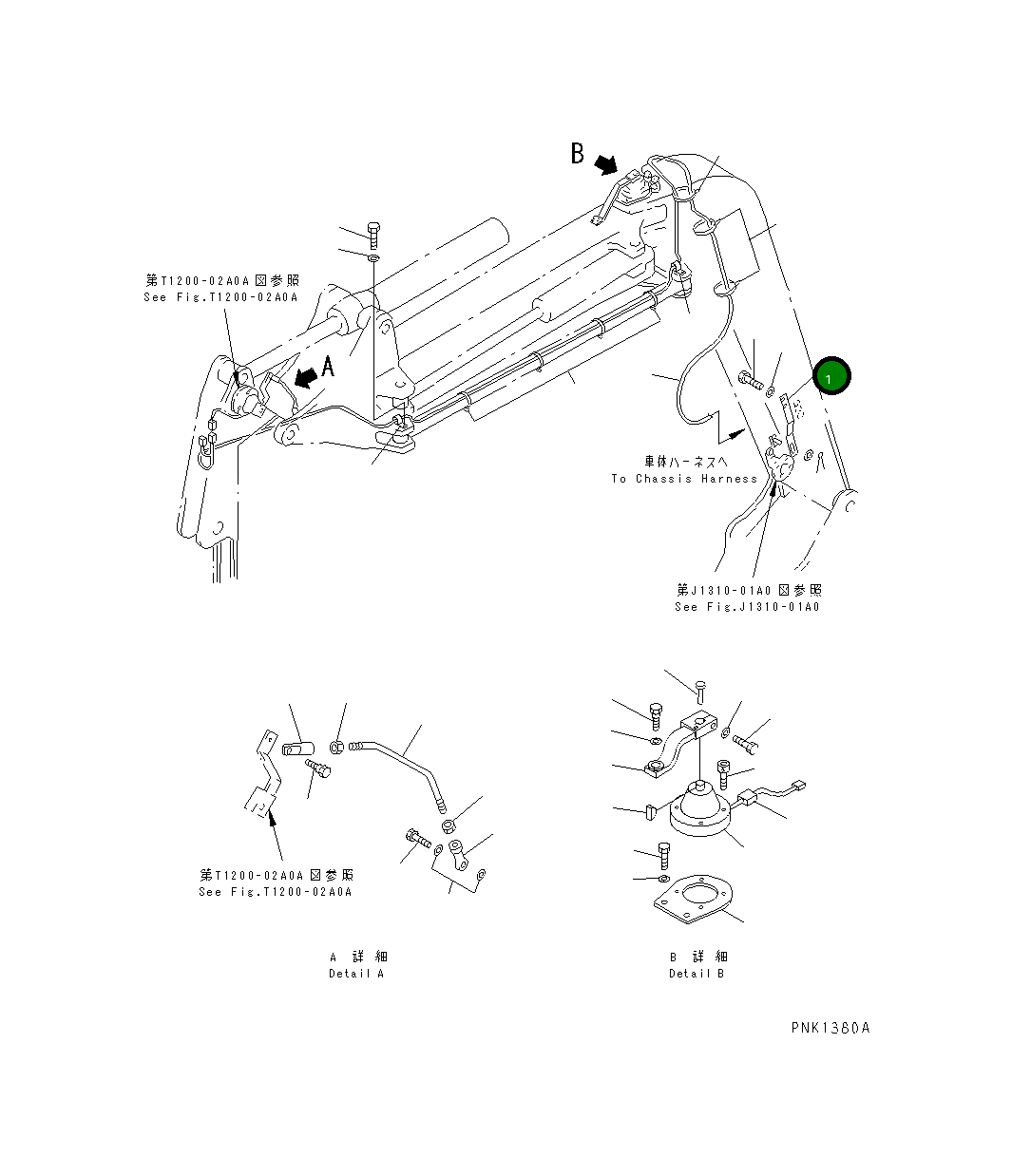 B

第T1200-02A0A図参照
See Fig.T1200-02A0A

A

1

車体ハーネスへ
To Chassis Harness

第J1310-01A0図参照
See Fig.J1310-01A0

第T1200-02A0A図参照
See Fig.T1200-02A0A

A 詳 細
Detail A

B 詳 細
Detail B

PNK1380A