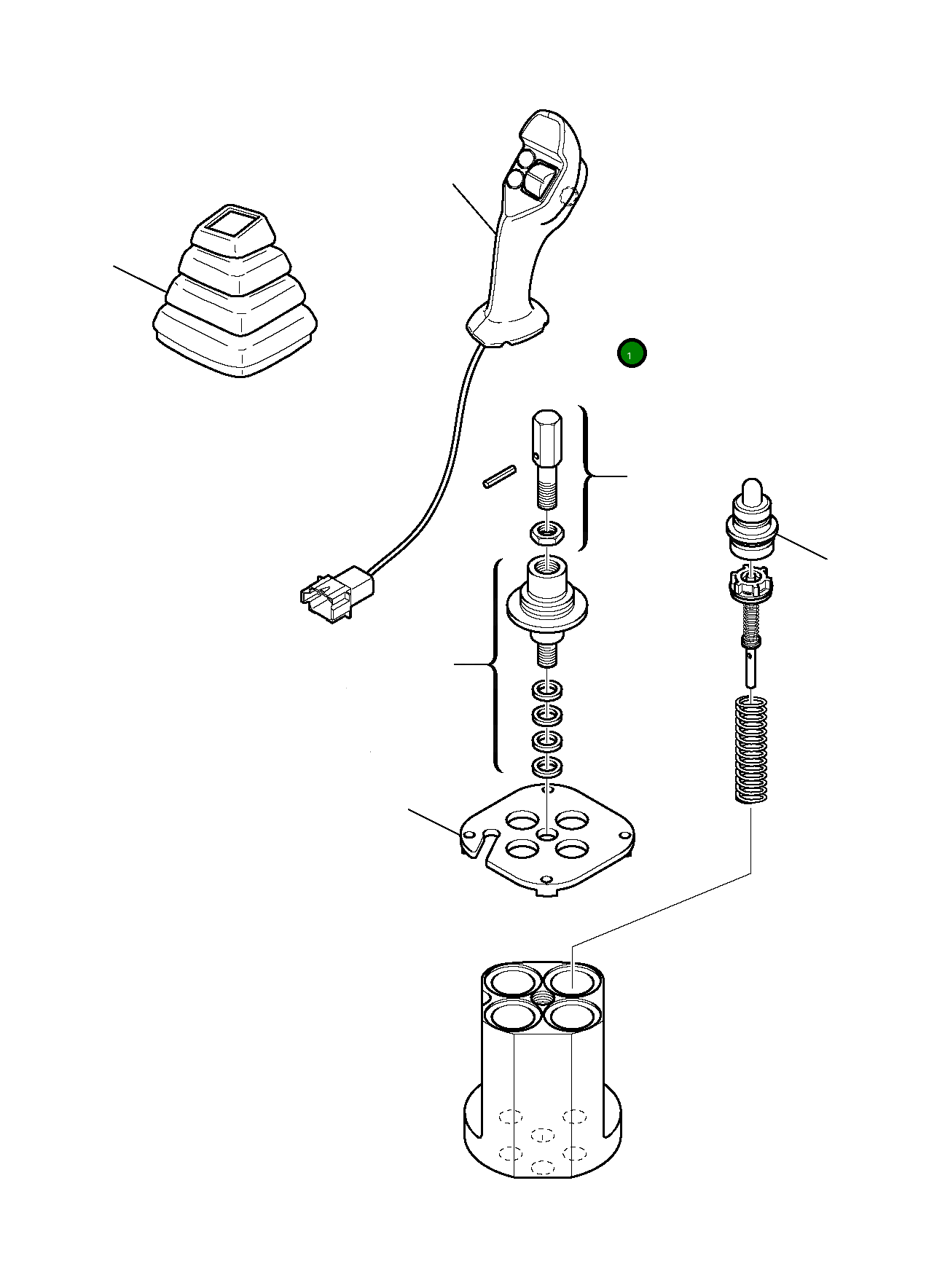 1