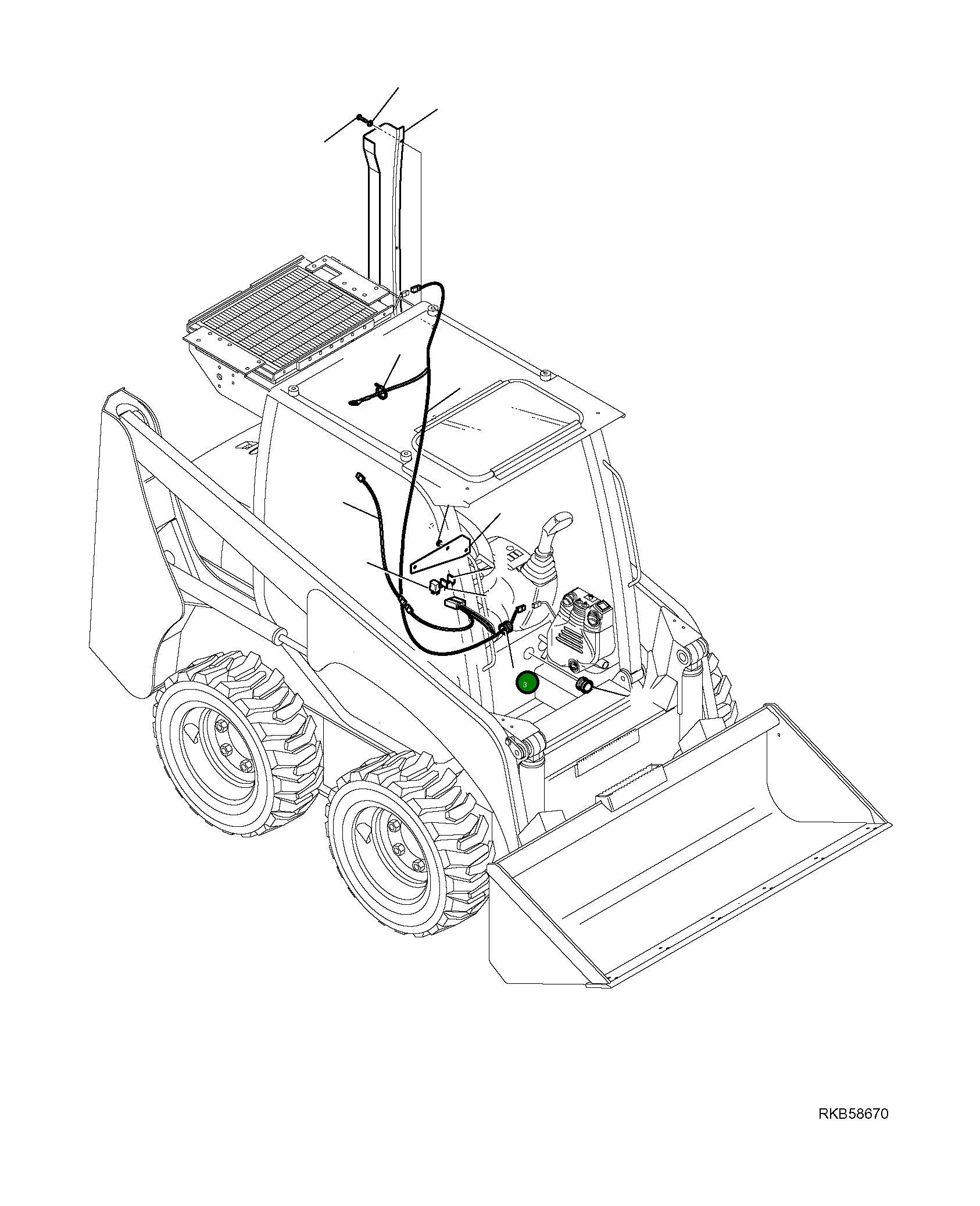 3

RKB58670