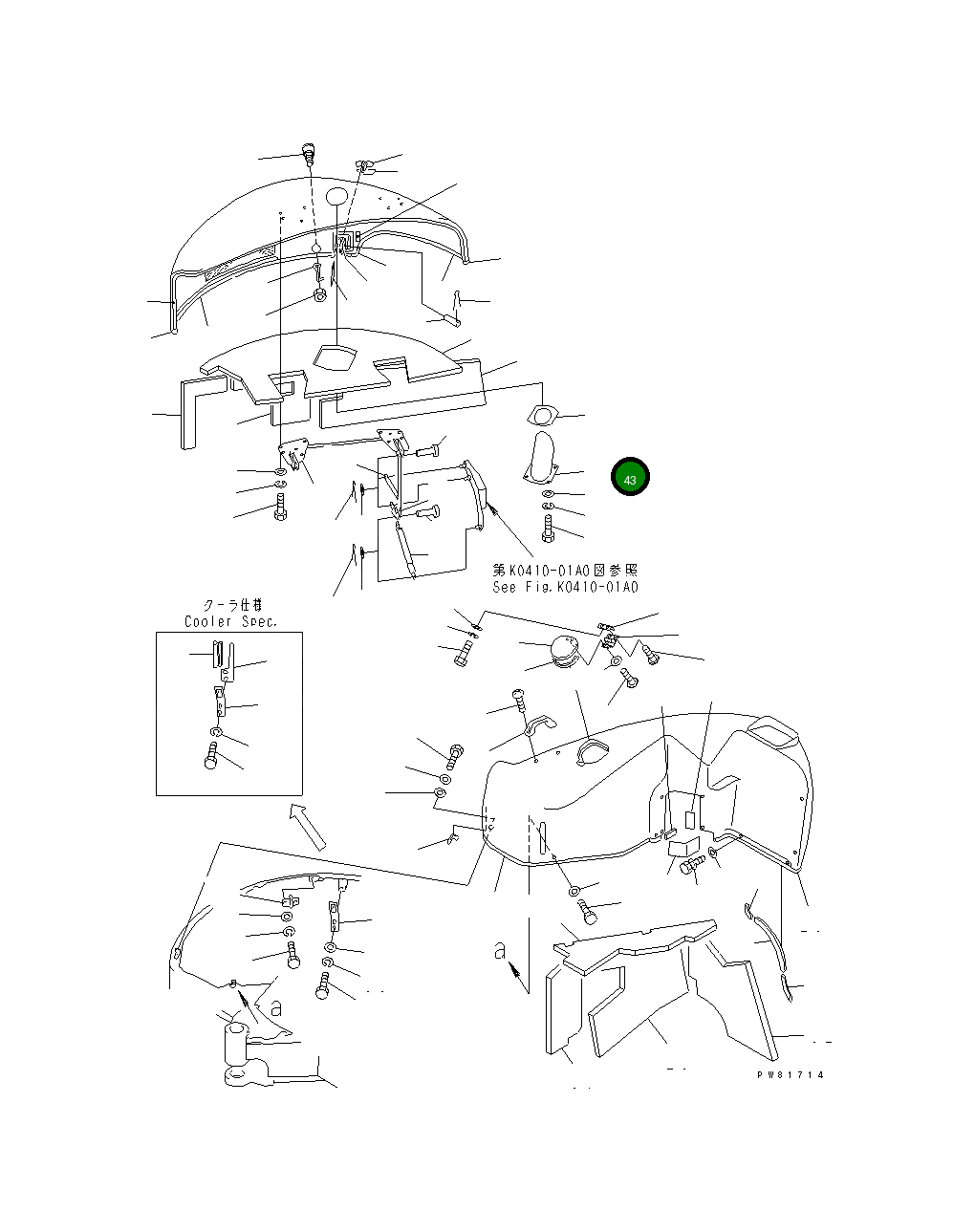 43

第K0410-01A0図参照
See Fig.K0410-01A0

クーラ仕様
Cooler Spec.

a

a

PW81714