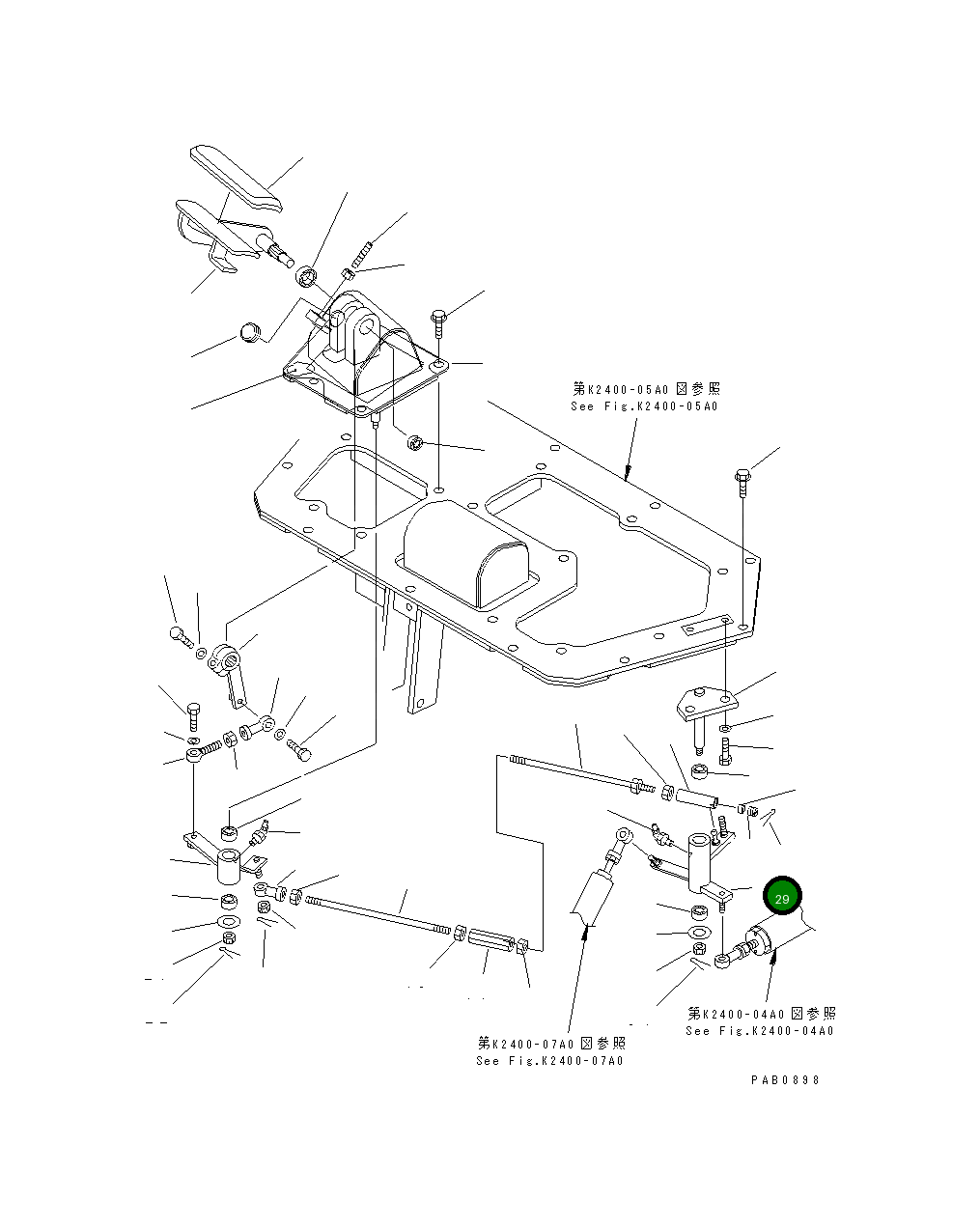 第K2400-05A0図参照
See Fig.K2400-05A0

29

第K2400-04A0図参照
See Fig.K2400-04A0

第K2400-07A0図参照
See Fig.K2400-07A0

PAB0898