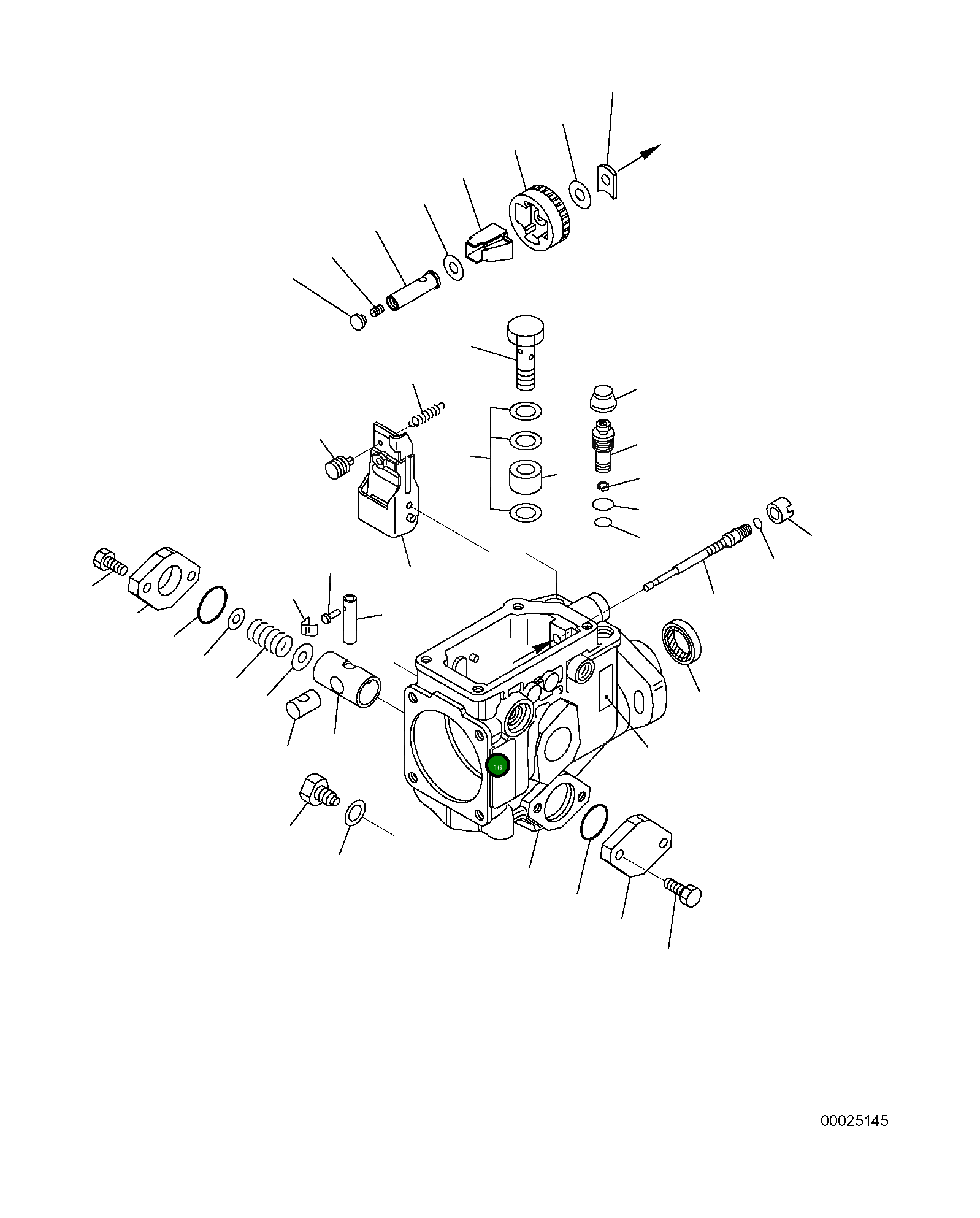 16

00025145