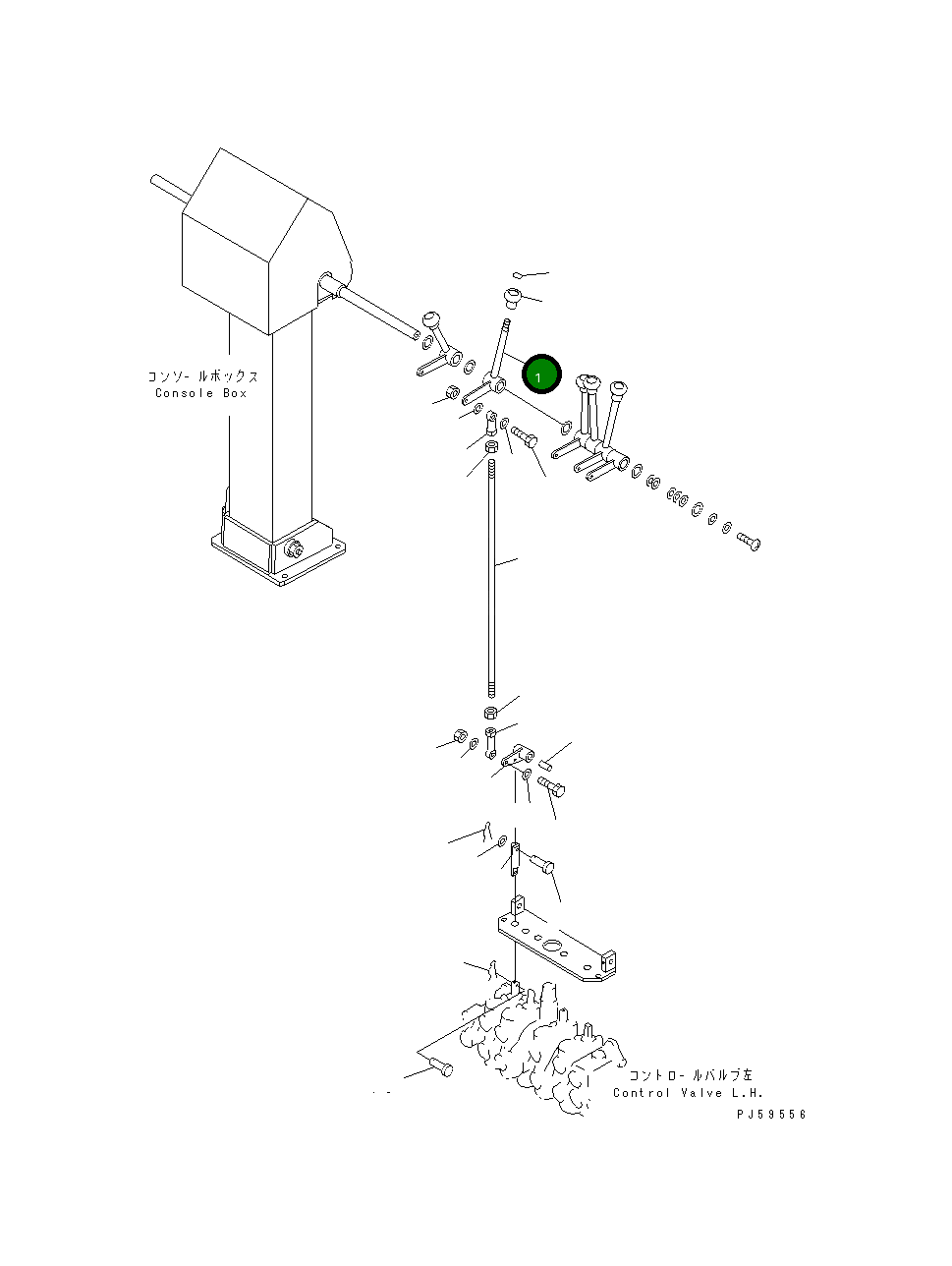 コンソールボックス
Console Box

1

コントロールバルブ左
Control Valve L.H.

PJ59556