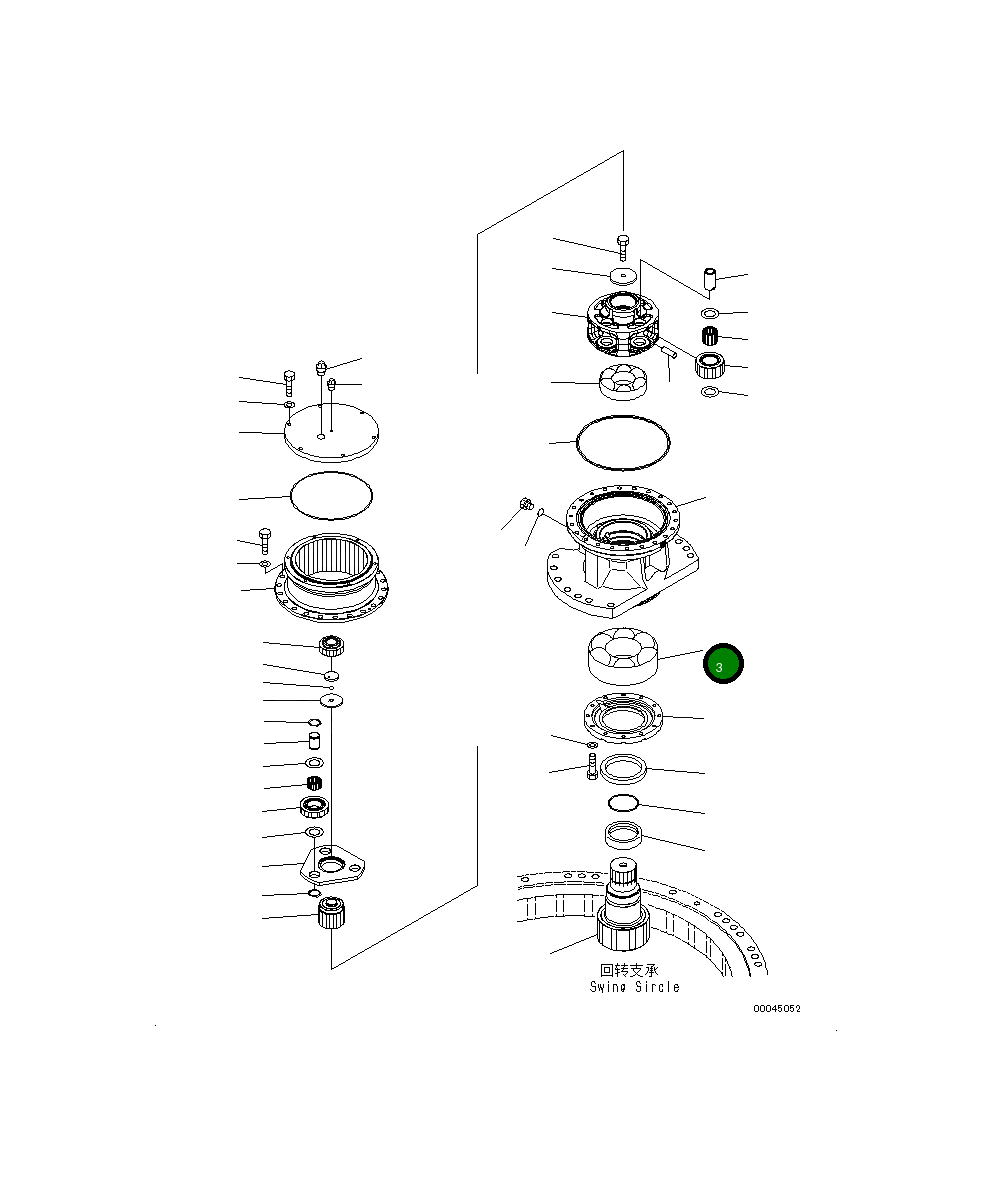 3

回转支承
Swing Sircle

00045052