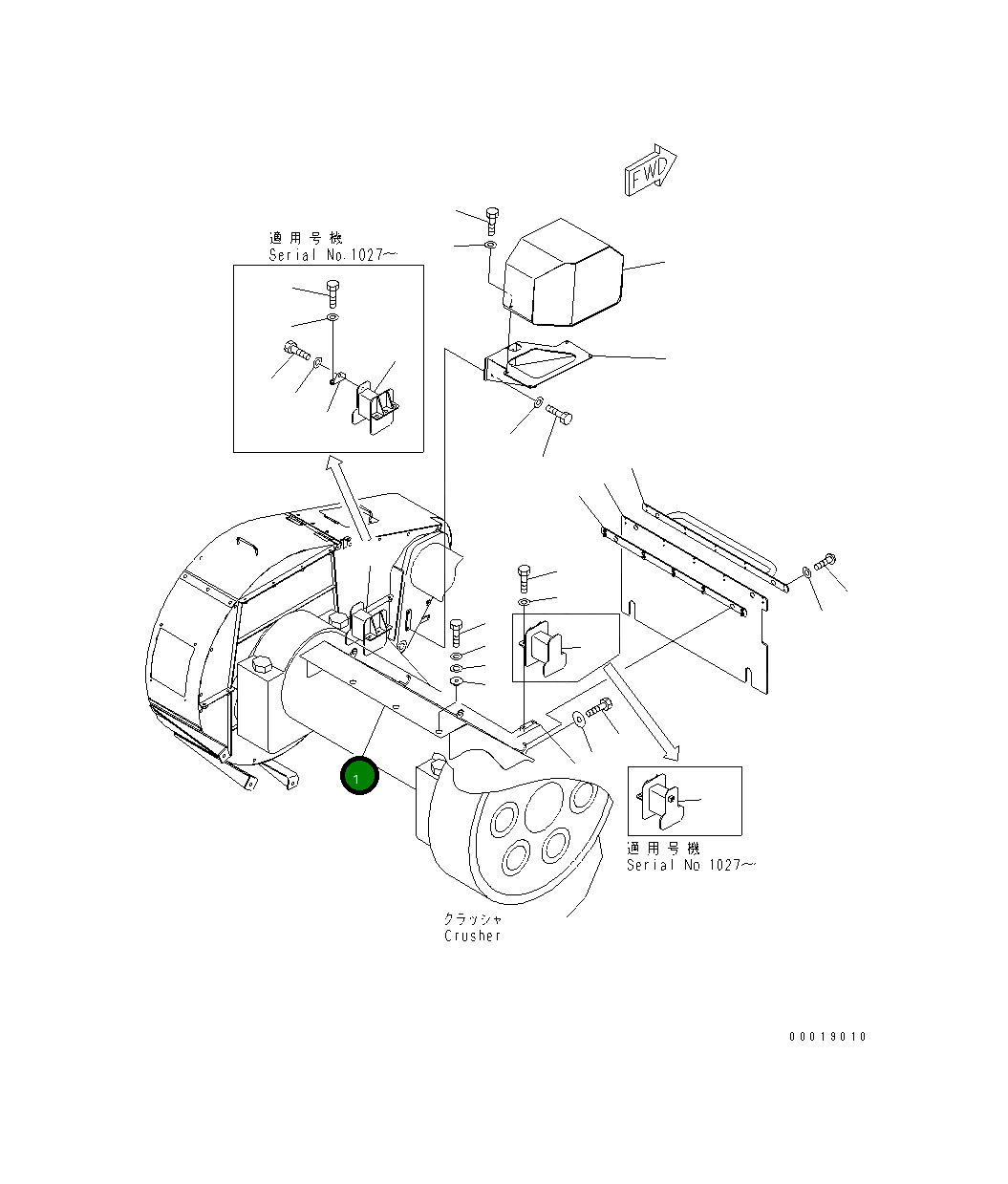 FWD

適用号機
Serial No.1027～

1

適用号機
Serial No 1027～

クラッシャ
Crusher

00019010