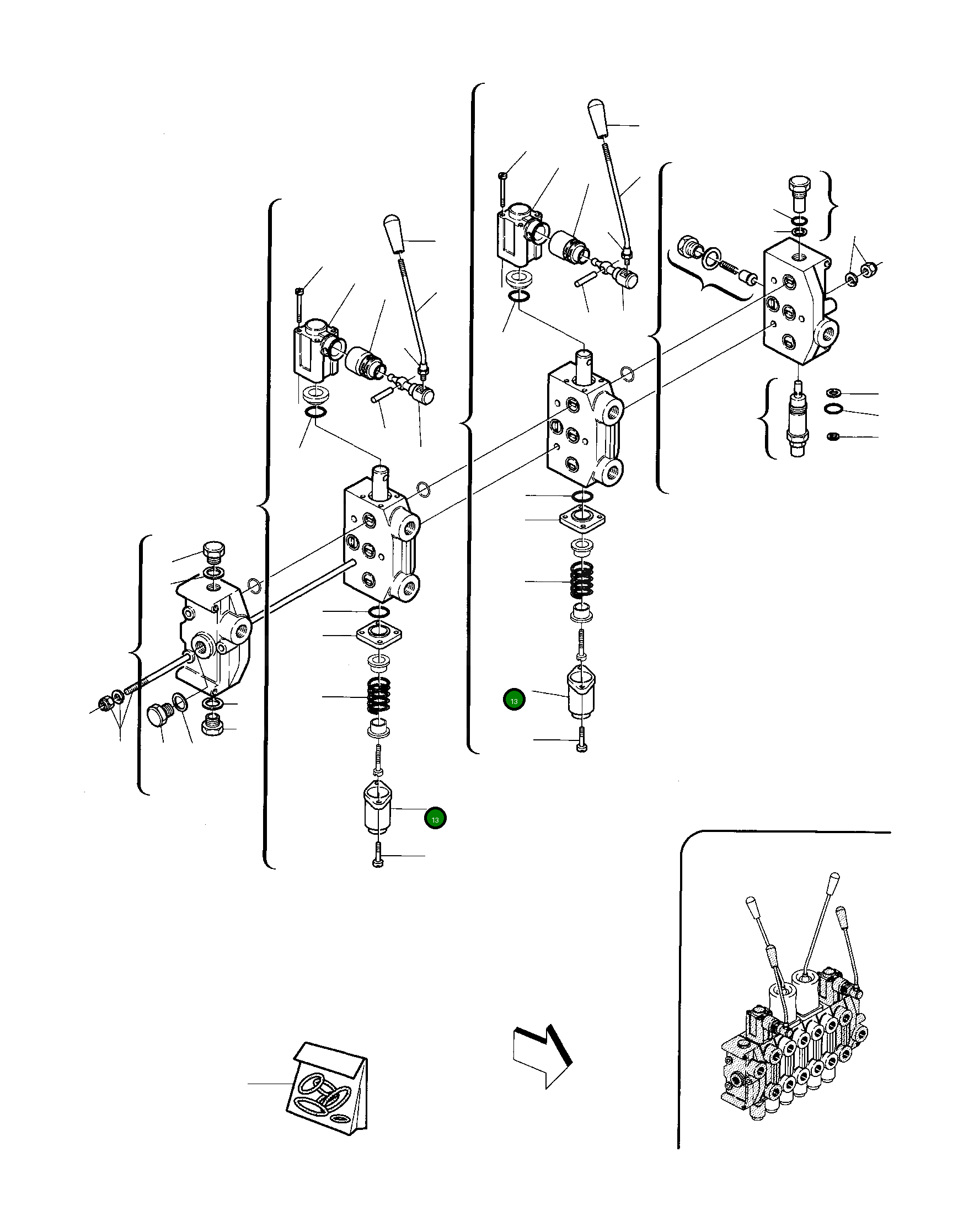 13

13