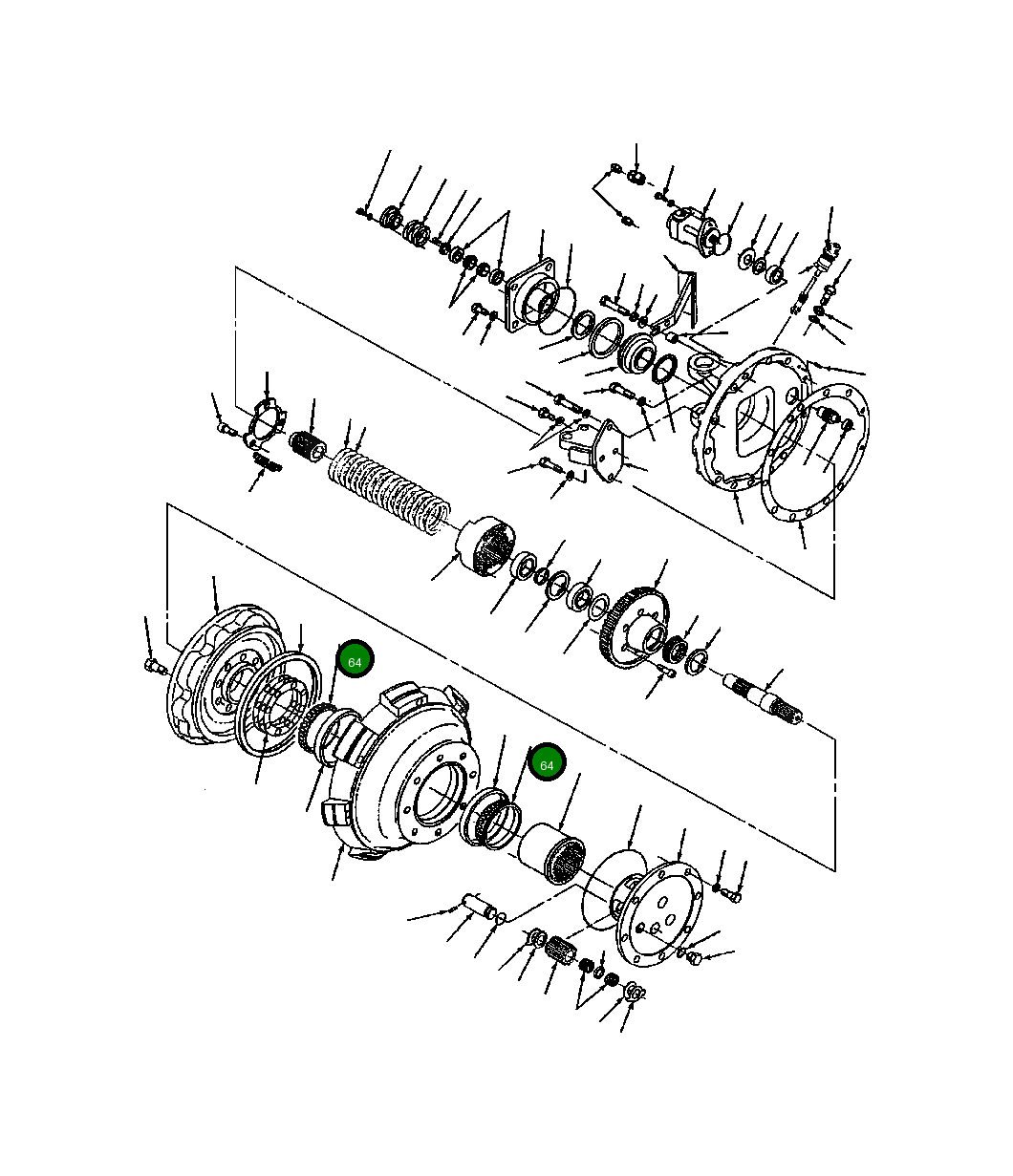 64

64