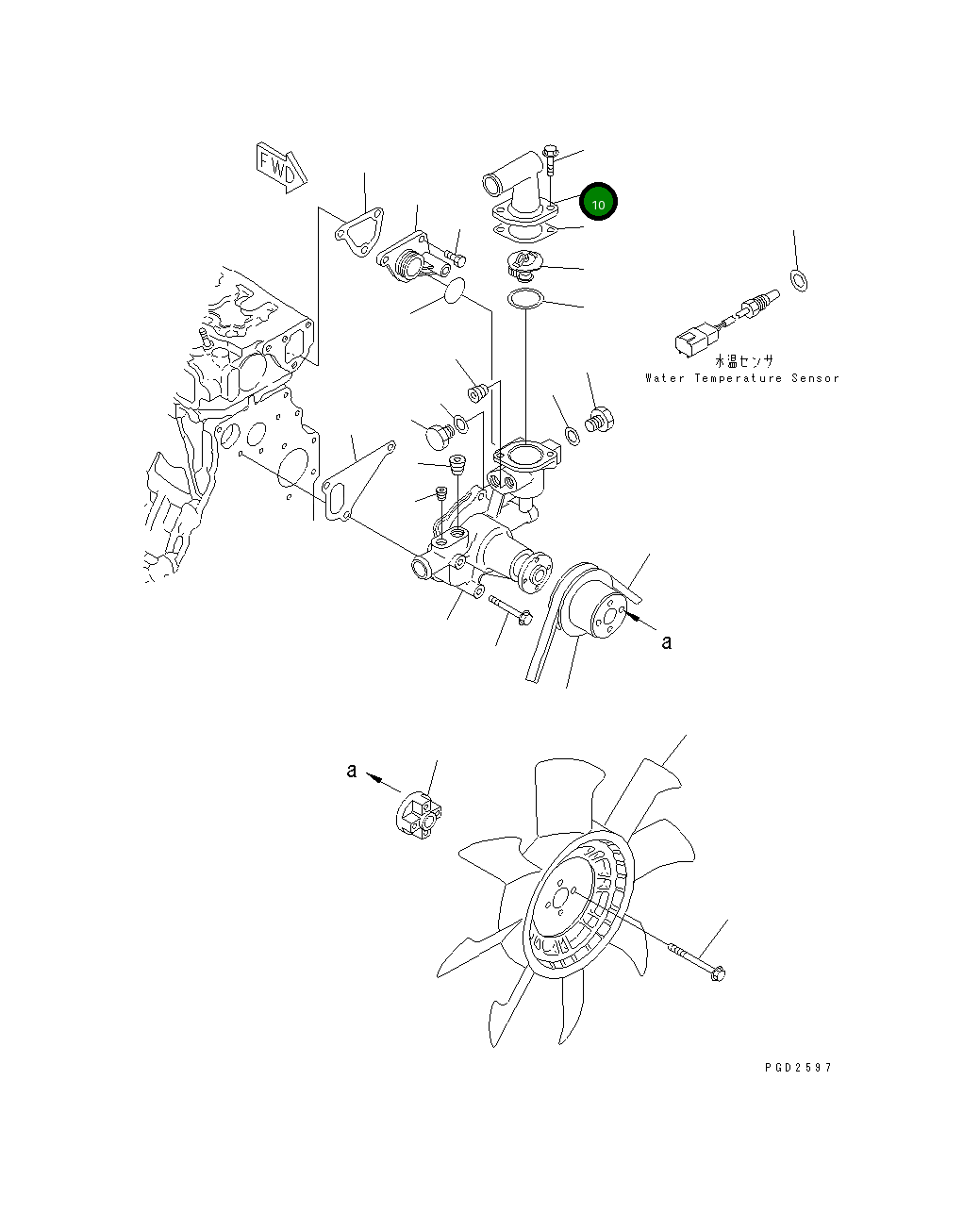 FWD

10

水温センサ
Water Temperature Sensor

a

a

PGD2597