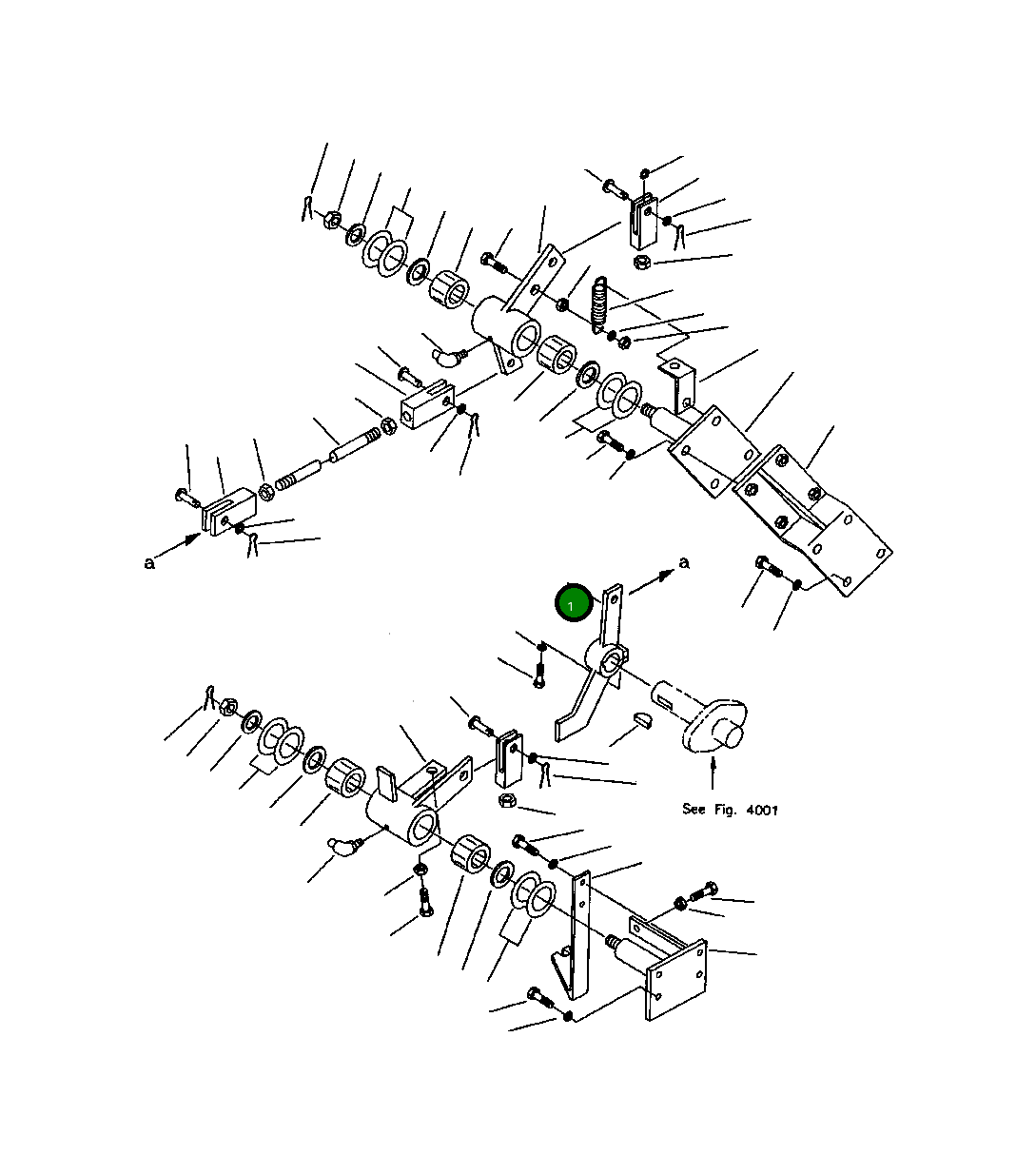 a

a

1

See Fig. 4001