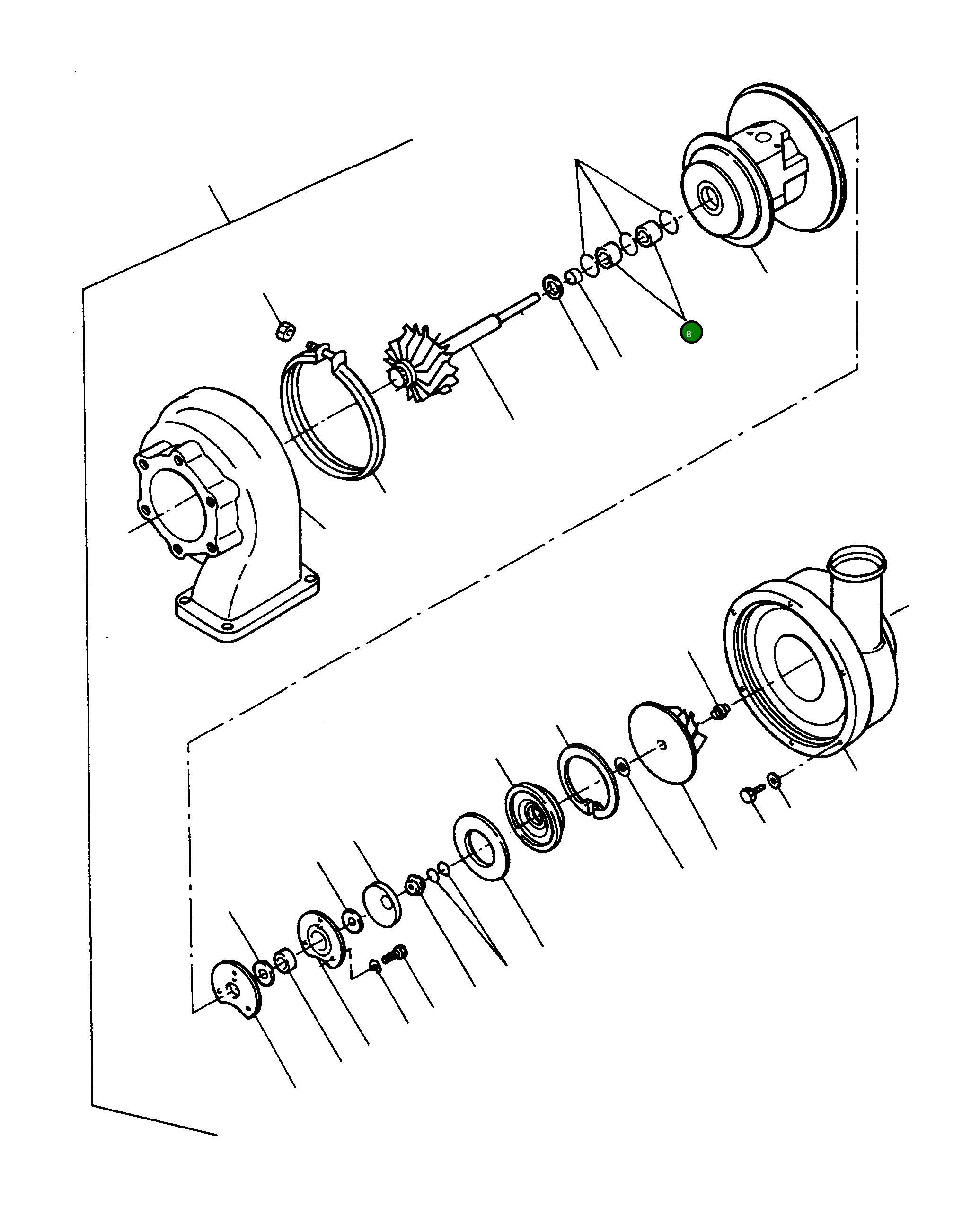 8