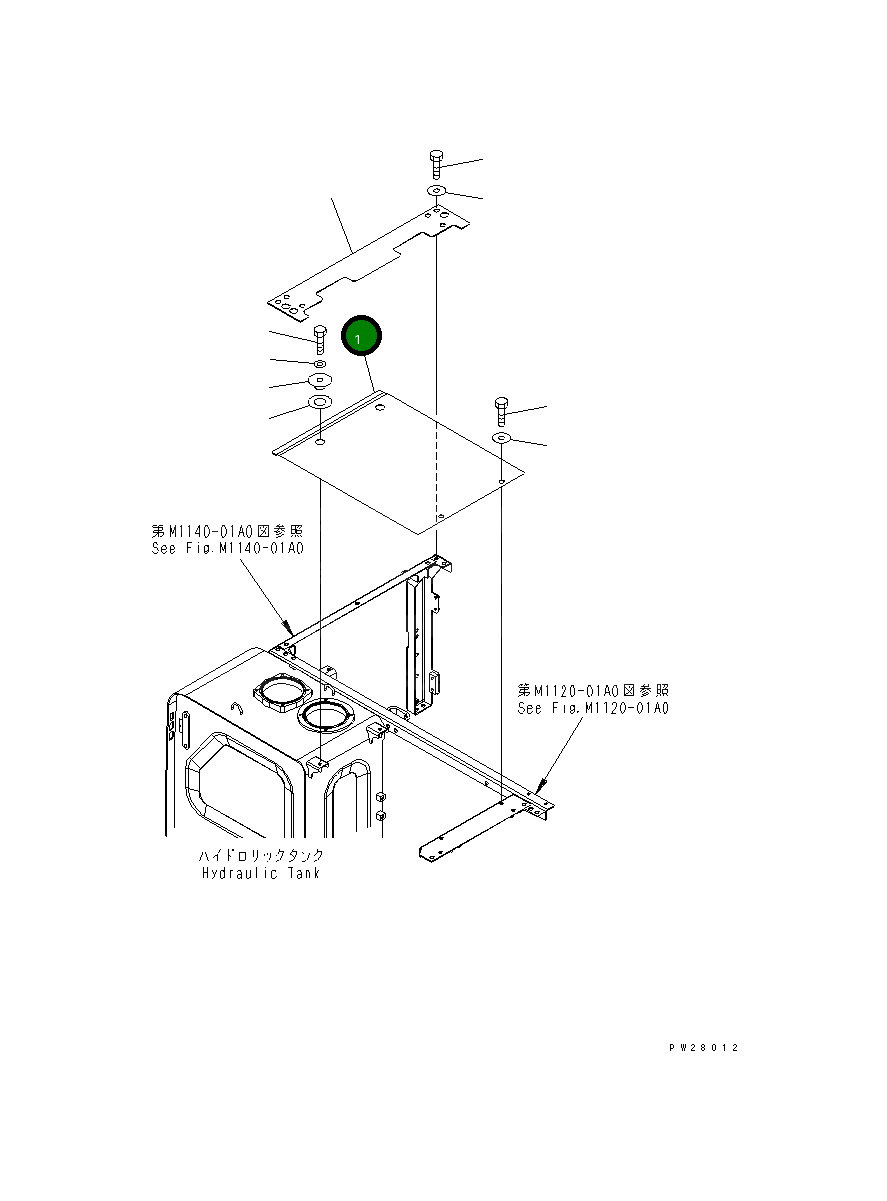 1

第M1140-01A0図参照
See Fig.M1140-01A0

第M1120-01A0図参照
See Fig.M1120-01A0

ハイドロリックタンク
Hydraulic Tank

PW28012