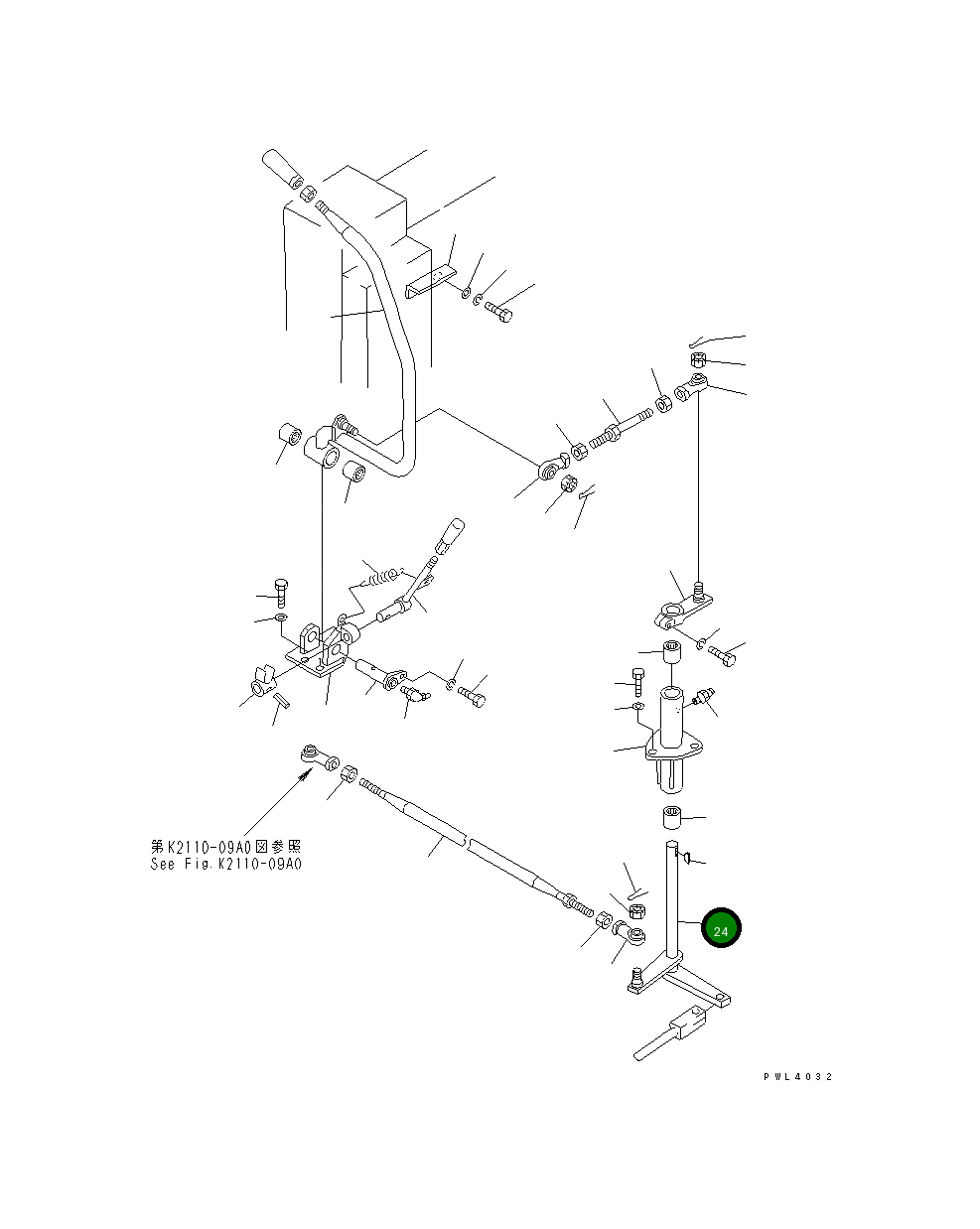 第K2110-09A0図参照
See Fig.K2110-09A0

24

PWL4032