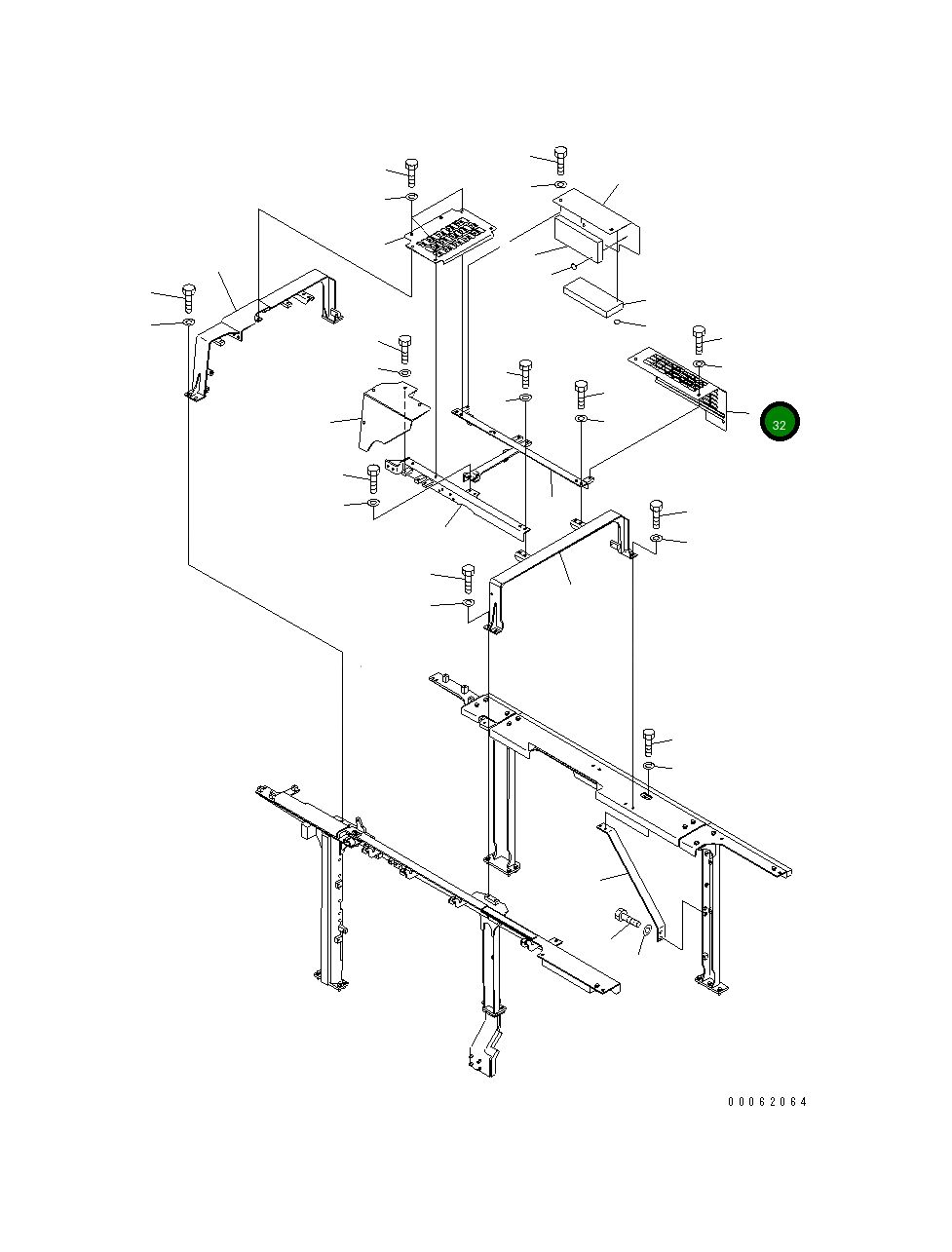 32

00062064