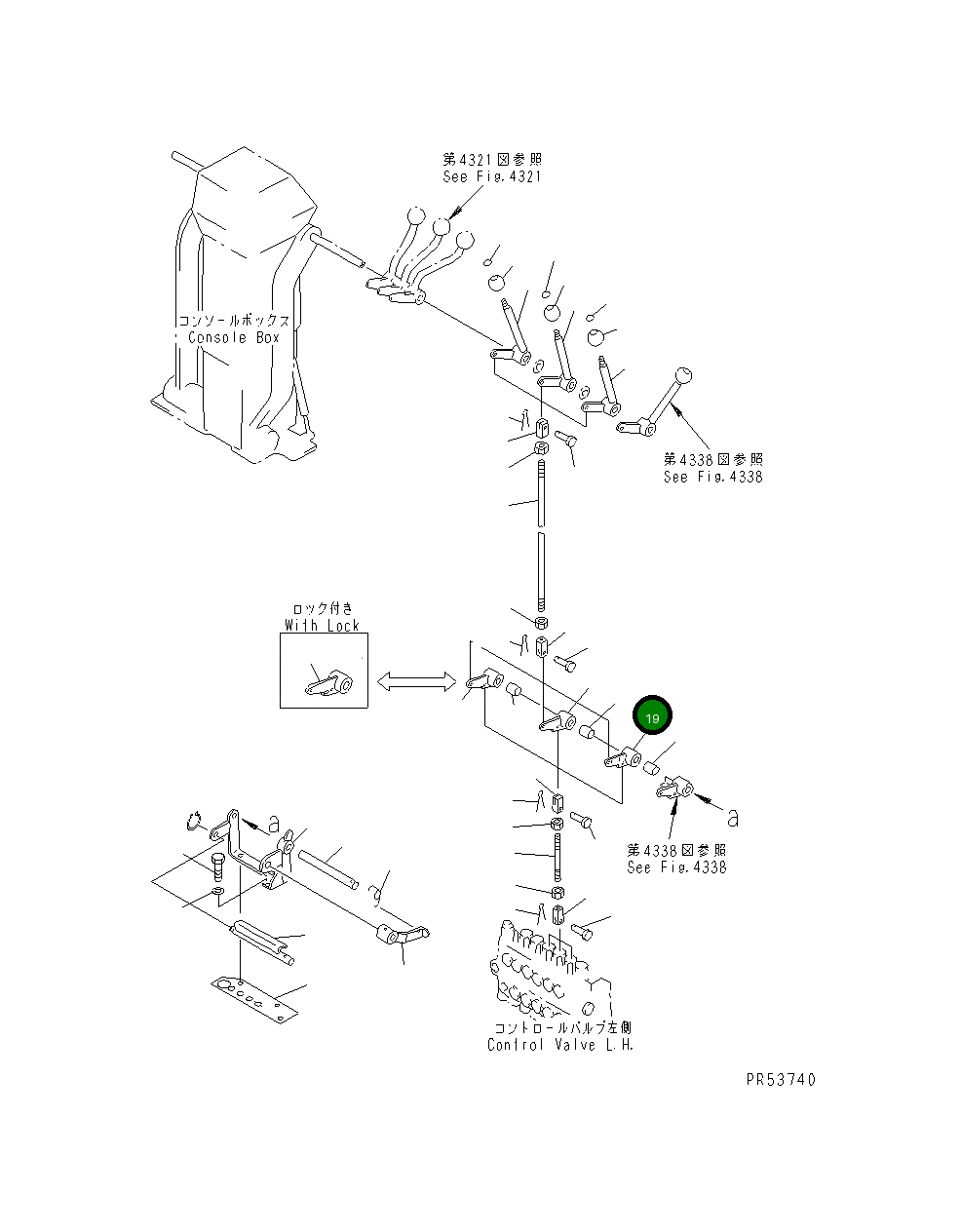 第4321図参照
See Fig.4321

コンソールボックス
Console Box

第4338図参照
See Fig.4338

ロック付き
With Lock

19

a

a

第4338図参照
See Fig.4338

コントロールバルブ左側
Control Valve L.H.

PR53740