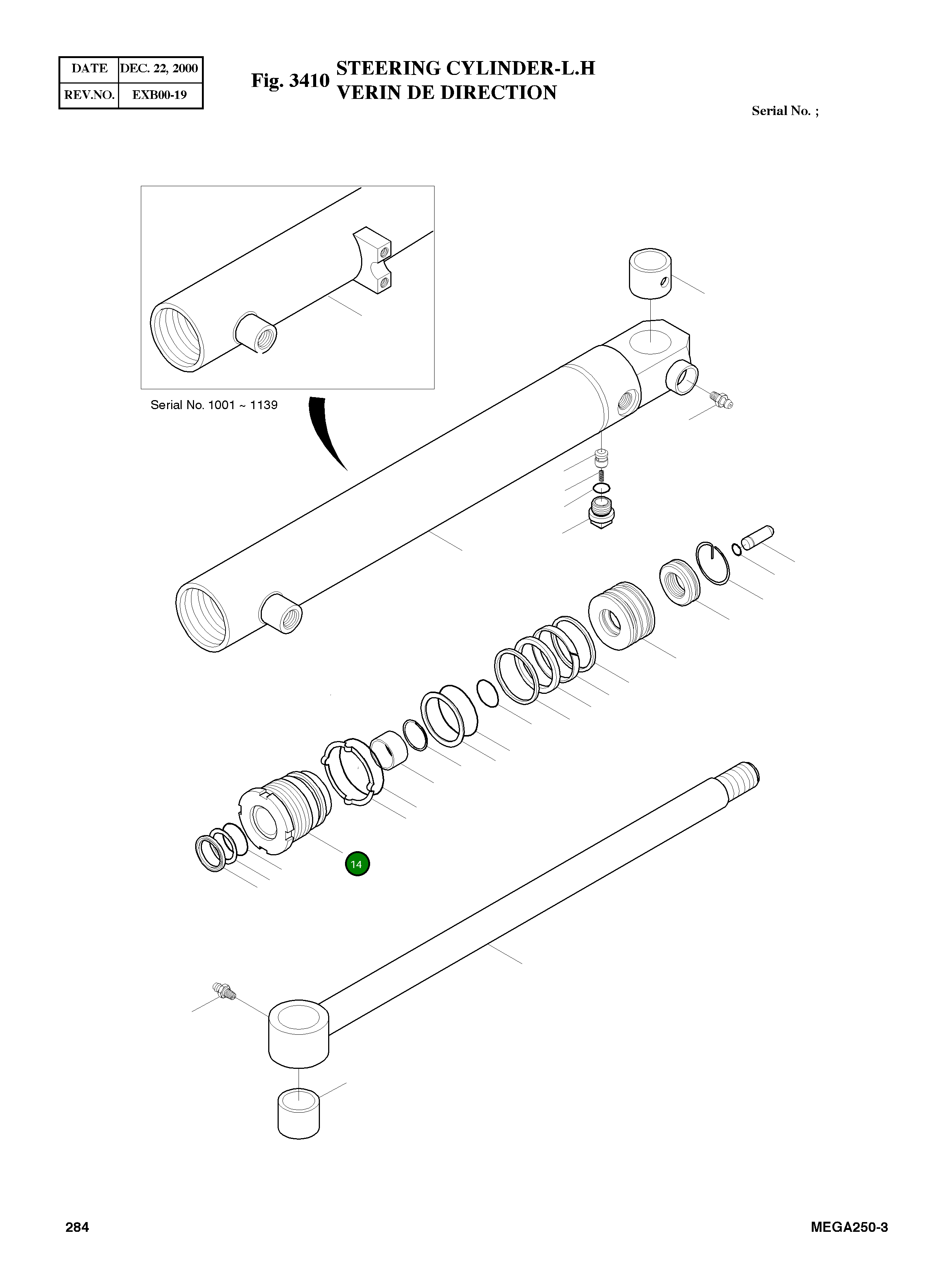 | DATE | DEC. 22, 2000 |
|---|---|
| REV.NO. | EXB00-19 |

Fig. 3410 STEERING CYLINDER-L.H VERIN DE DIRECTION

Serial No. ;

Serial No. 1001 ~ 1139

14

284

MEGA250-3